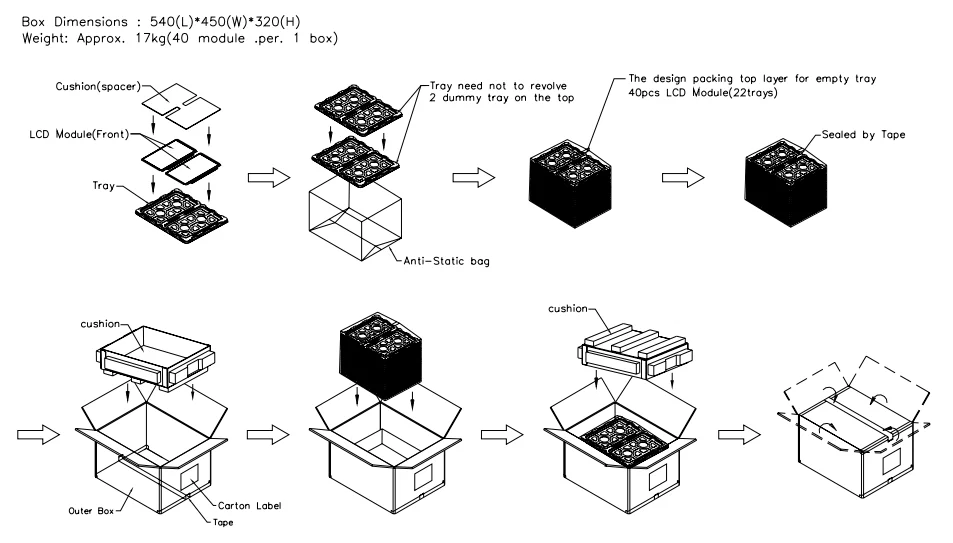 Box Dimensions : 540(L)*450(W)*320(H)
Weight: Approx. 17kg(40 module .per. 1 box)

Cushion(spacer)
LCD Module(Front)
Tray

Tray need not to revolve
2 dummy tray on the top

Anti-Static bag

The design packing top layer for empty tray
40pcs LCD Module(22trays)

Sealed by Tape

cushion

Outer Box
Carton Label
Tape

cushion