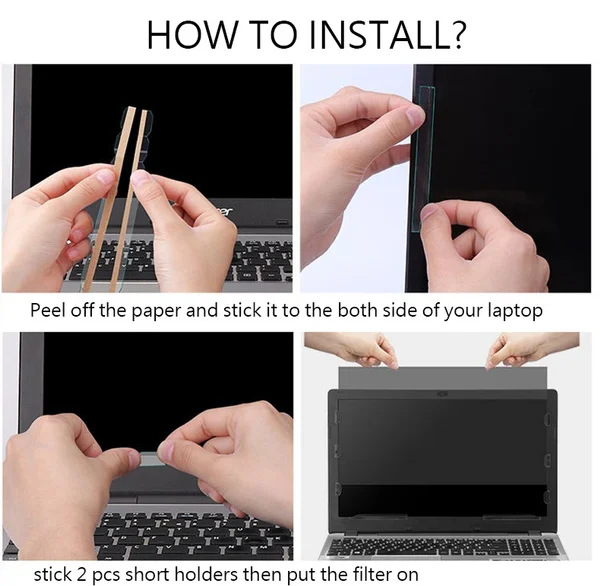 HOW TO INSTALL?

Peel off the paper and stick it to the both side of your laptop

stick 2 pcs short holders then put the filter on