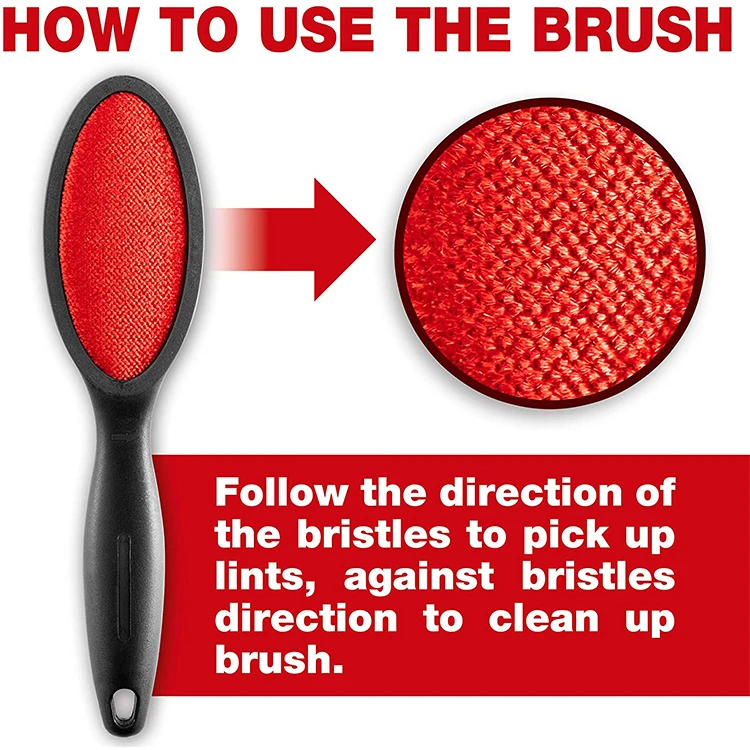 HOW TO USE THE BRUSH

Follow the direction of the bristles to pick up lints, against bristles direction to clean up brush.