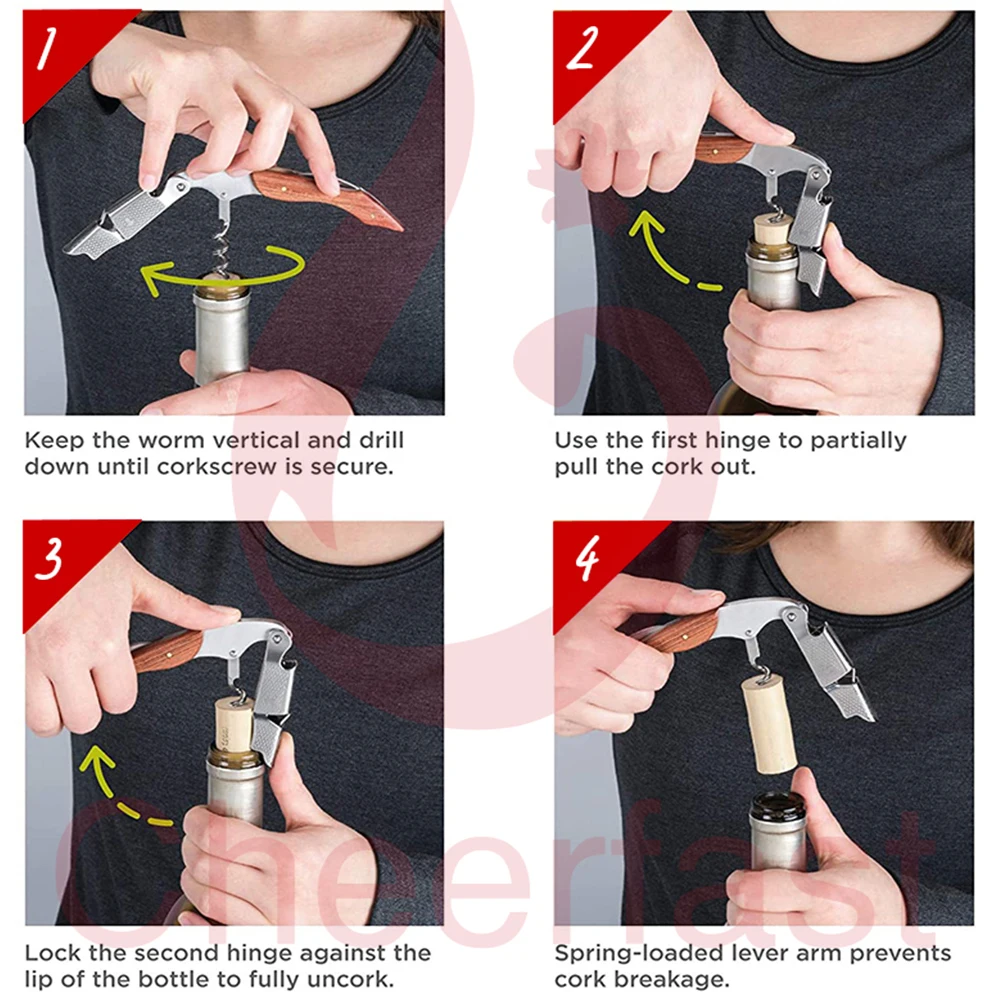 1

Keep the worm vertical and drill down until corkscrew is secure.

2

Use the first hinge to partially pull the cork out.

3

Lock the second hinge against the lip of the bottle to fully uncork.

4

Spring-loaded lever arm prevents cork breakage.

Cheerfast