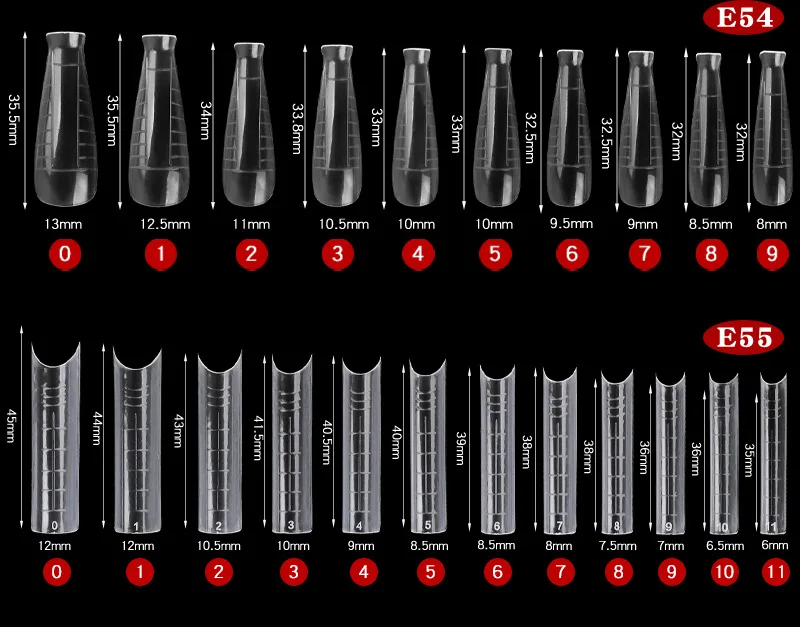 E54

35.5mm 35.5mm 34mm 33.8mm 33mm 33mm 32.5mm 32.5mm 32mm 32mm

13mm 12.5mm 11mm 10.5mm 10mm 10mm 9.5mm 9mm 8.5mm 8mm

0 1 2 3 4 5 6 7 8 9

E55

45mm 44mm 43mm 41.5mm 40.5mm 40mm 39mm 38mm 38mm 36mm 36mm 35mm

0 1 2 3 4 5 6 7 8 9 10 11

12mm 12mm 10.5mm 10mm 9mm 8.5mm 8.5mm 8mm 7.5mm 7mm 6.5mm 6mm

0 1 2 3 4 5 6 7 8 9 10 11