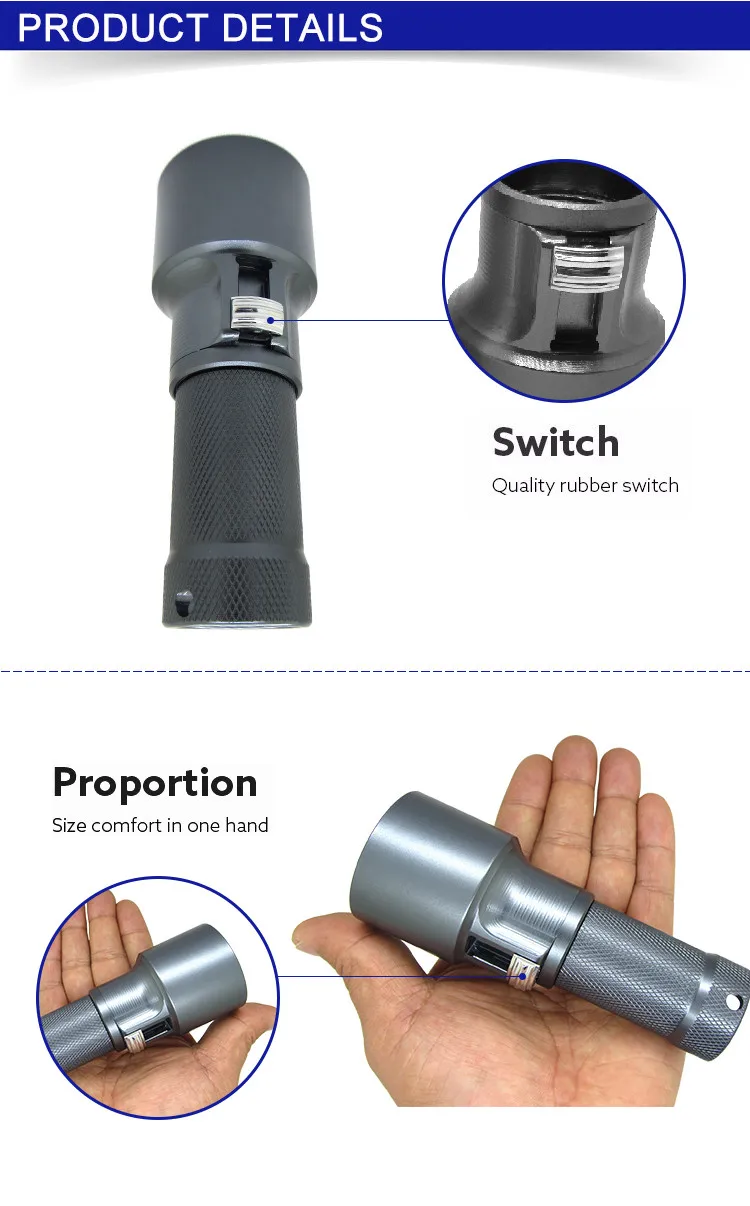 PRODUCT DETAILS

Switch
Quality rubber switch

Proportion
Size comfort in one hand