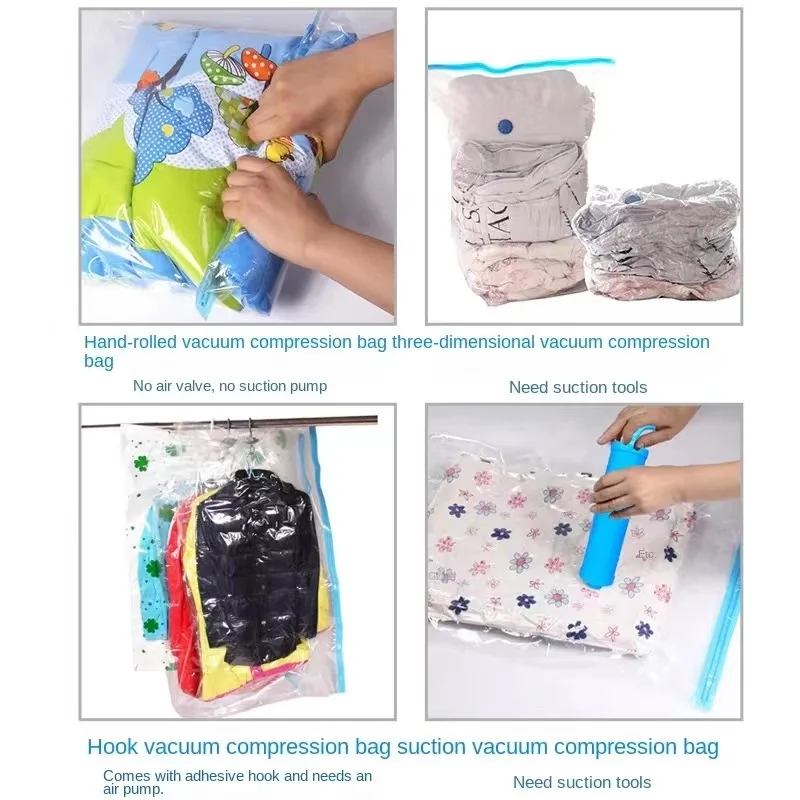 Hand-rolled vacuum compression bag three-dimensional vacuum compression bag

No air valve, no suction pump

Need suction tools

Etc.

Hook vacuum compression bag suction vacuum compression bag

Comes with adhesive hook and needs an air pump.

Need suction tools