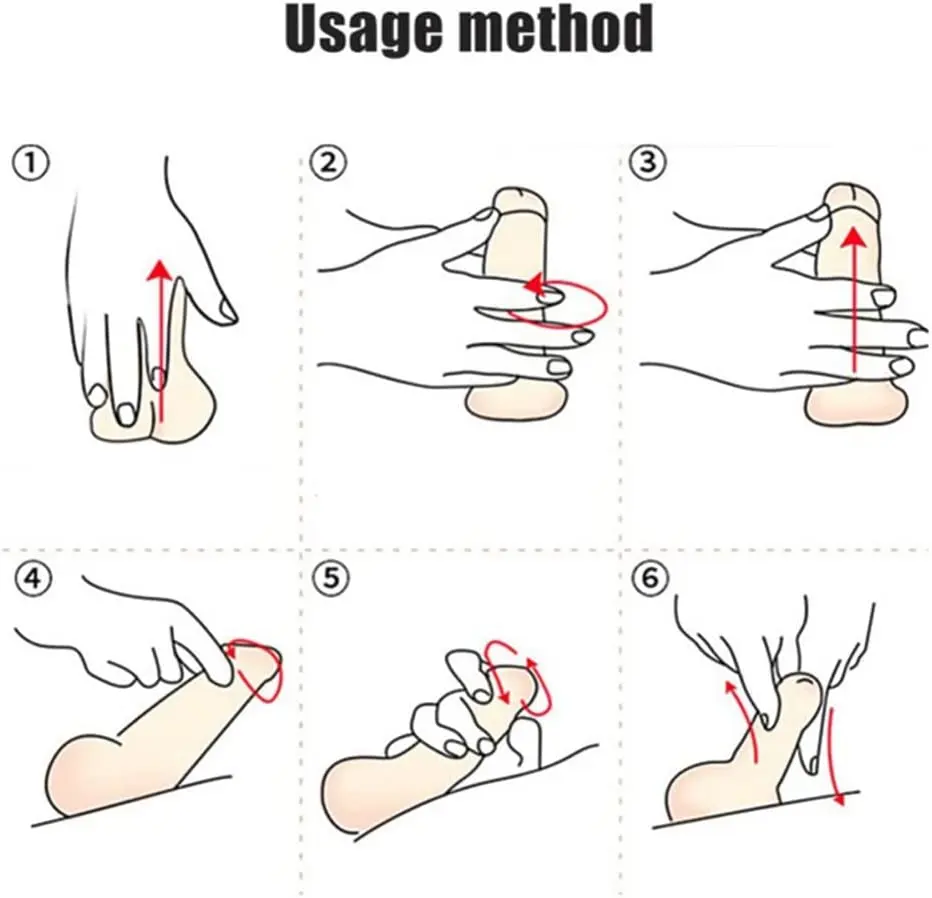 Usage method

①

②

③

④

⑤

⑥