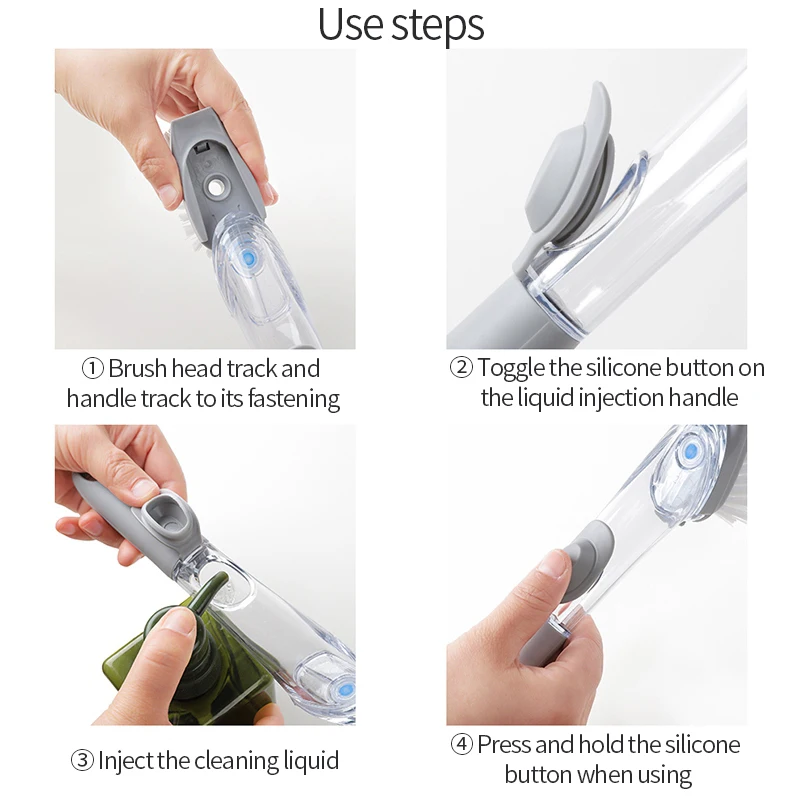 Use steps

① Brush head track and handle track to its fastening

② Toggle the silicone button on the liquid injection handle

③ Inject the cleaning liquid

④ Press and hold the silicone button when using