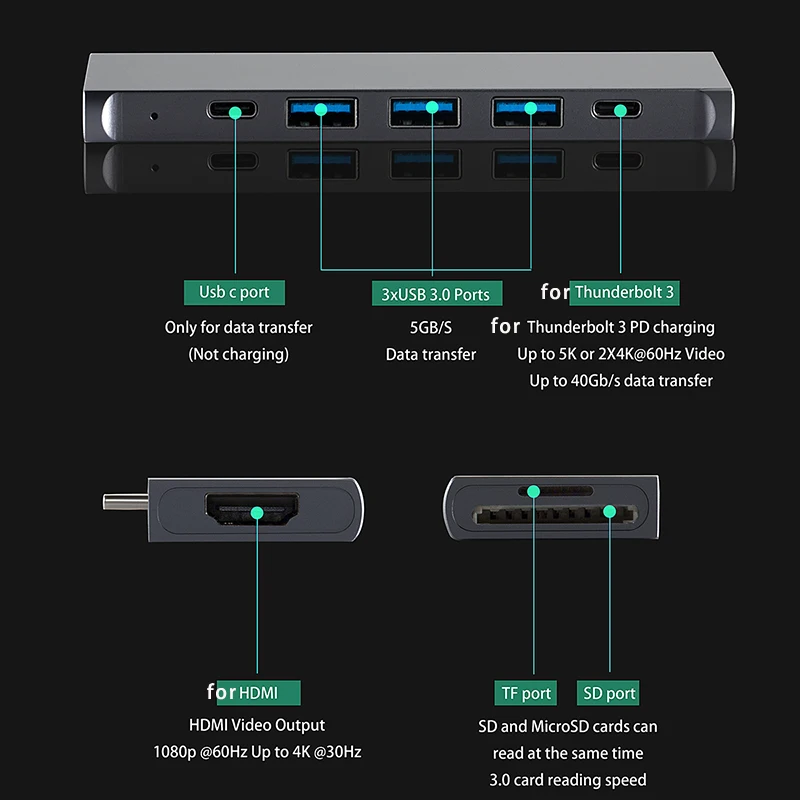 Usb c port

Only for data transfer
(Not charging)

3xUSB 3.0 Ports

5GB/S
Data transfer

for Thunderbolt 3

for Thunderbolt 3 PD charging
Up to 5K or 2X4K@60Hz Video
Up to 40Gb/s data transfer

for HDMI

HDMI Video Output
1080p @60Hz Up to 4K @30Hz

TF port

SD port

SD and MicroSD cards can
read at the same time
3.0 card reading speed