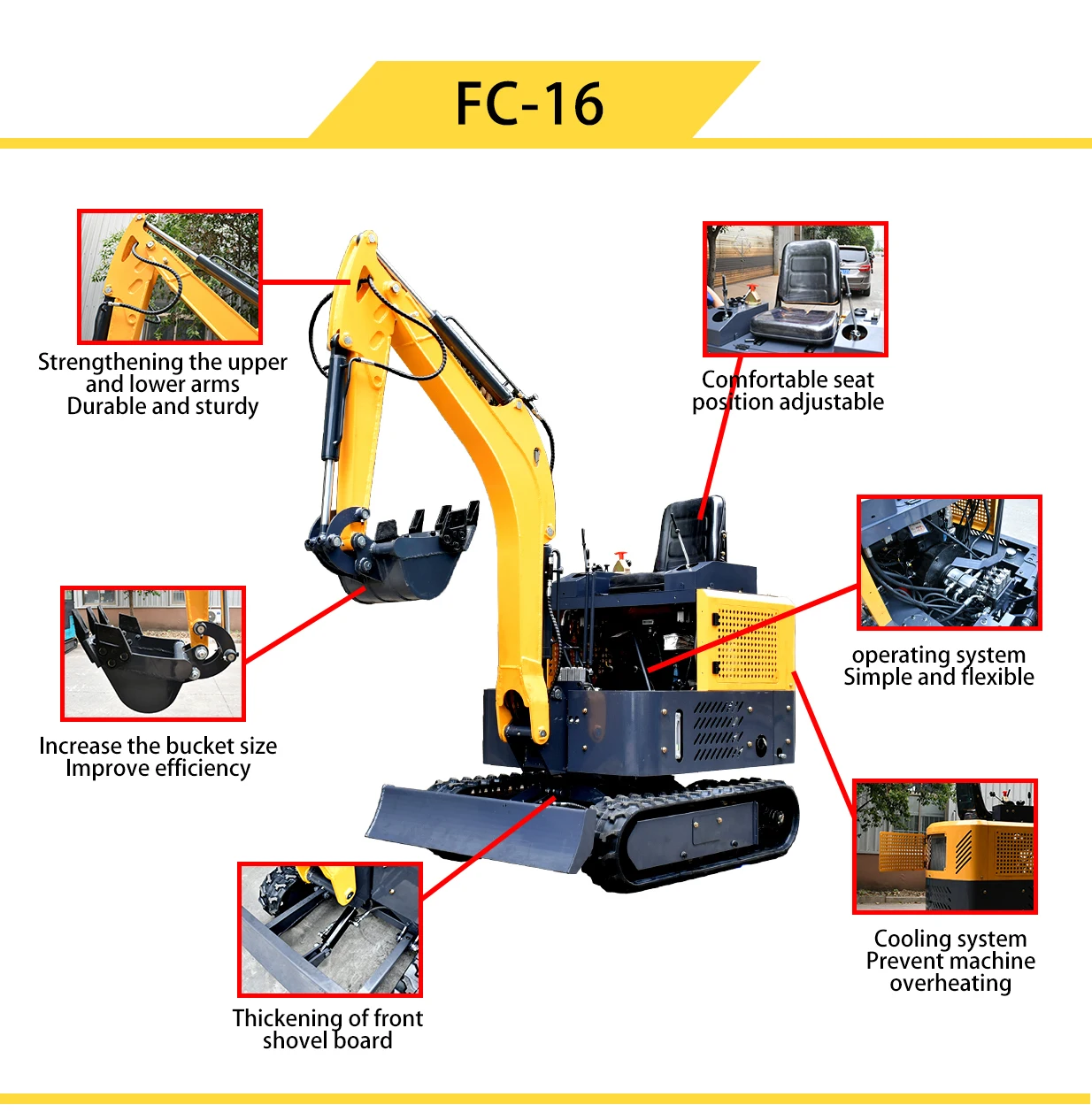 FC-16

Strengthening the upper and lower arms
Durable and sturdy

Comfortable seat position adjustable

operating system
Simple and flexible

Increase the bucket size
Improve efficiency

Cooling system
Prevent machine overheating

Thickening of front shovel board