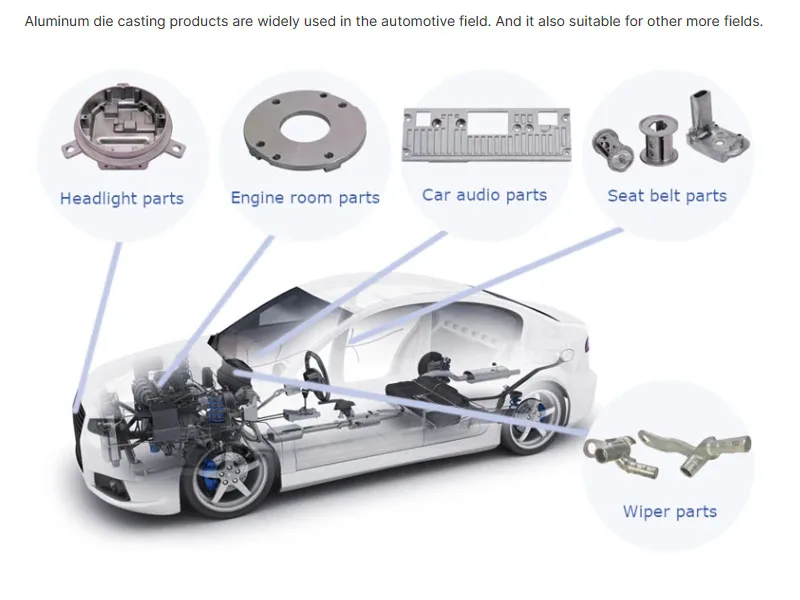 Aluminum die casting products are widely used in the automotive field. And it also suitable for other more fields.

Headlight parts

Engine room parts

Car audio parts

Seat belt parts

Wiper parts