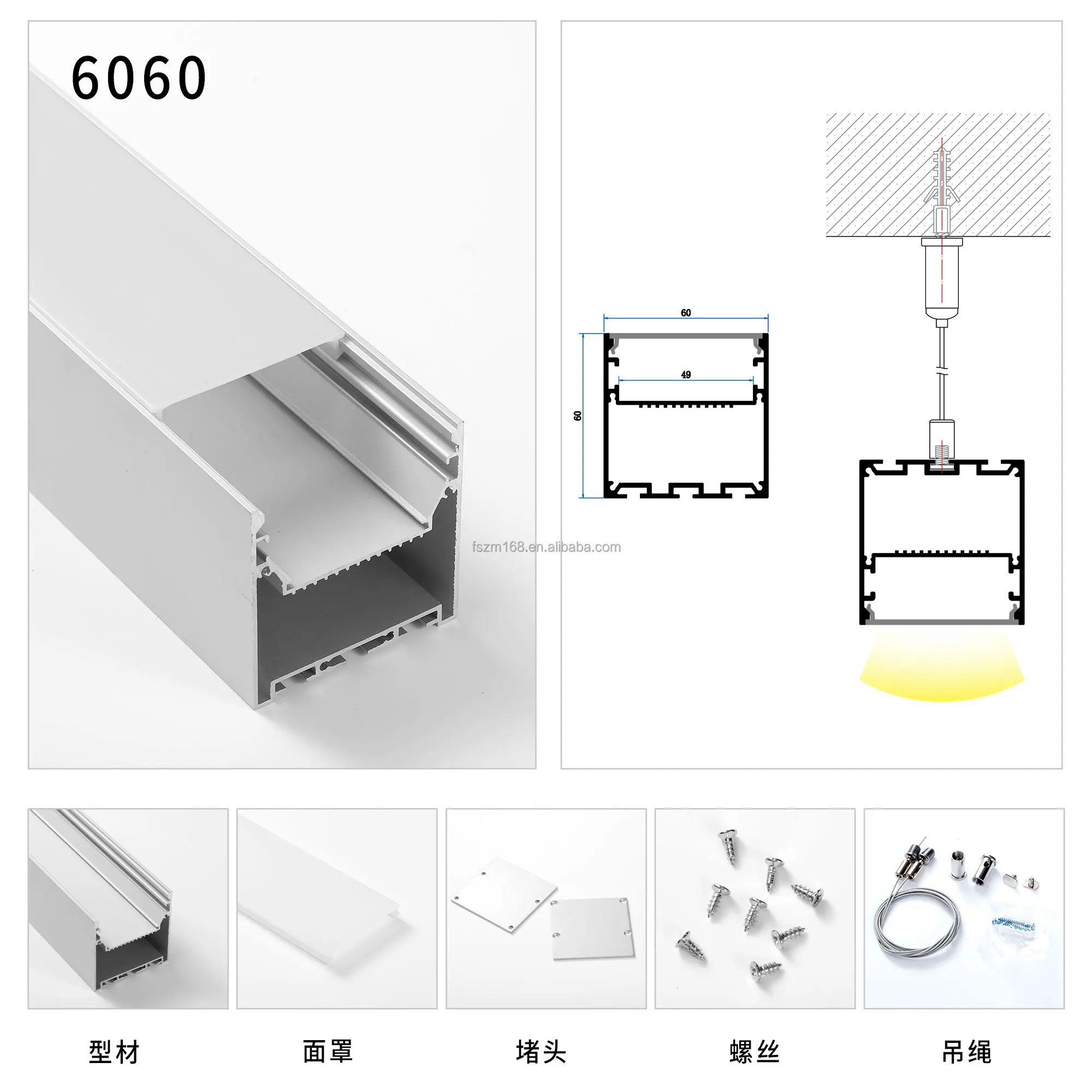 6060

60

49

60

fszm168.en.alibaba.com

型材

面罩

堵头

螺丝

吊绳