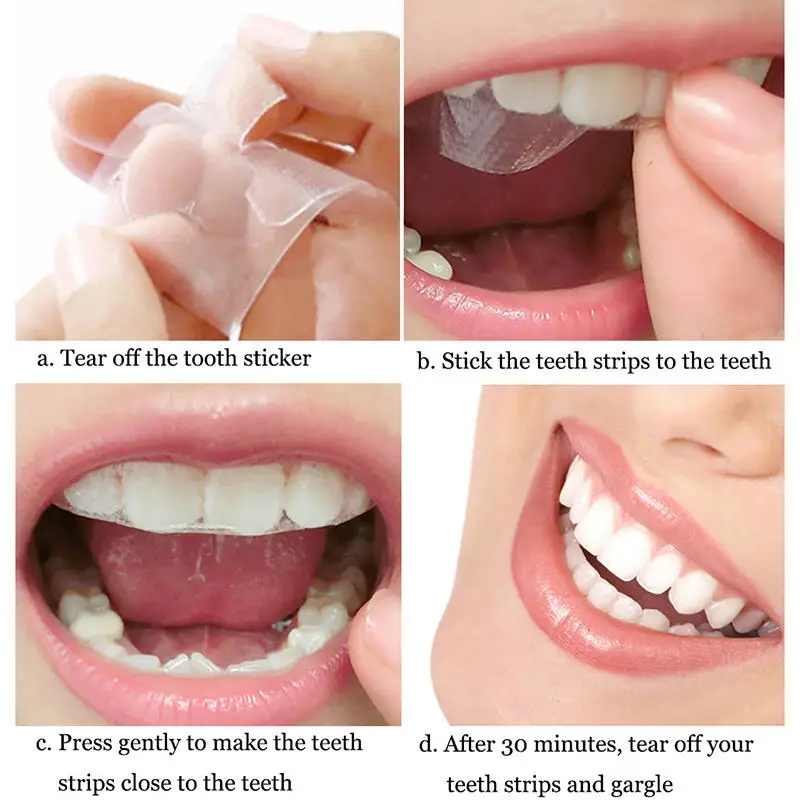 a. Tear off the tooth sticker

b. Stick the teeth strips to the teeth

c. Press gently to make the teeth strips close to the teeth

d. After 30 minutes, tear off your teeth strips and gargle