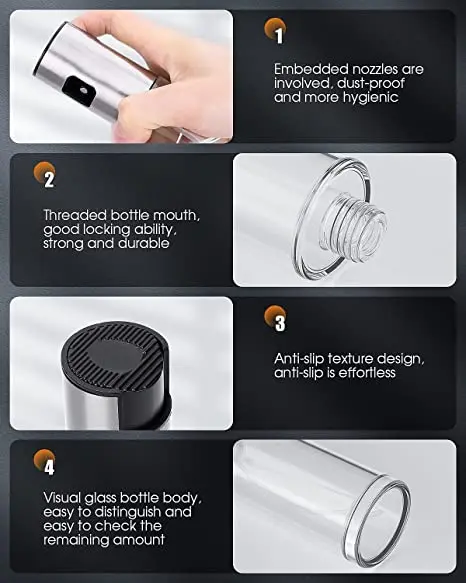 1

Embedded nozzles are involved, dust-proof and more hygienic

2

Threaded bottle mouth, good locking ability, strong and durable

3

Anti-slip texture design, anti-slip is effortless

4

Visual glass bottle body, easy to distinguish and easy to check the remaining amount