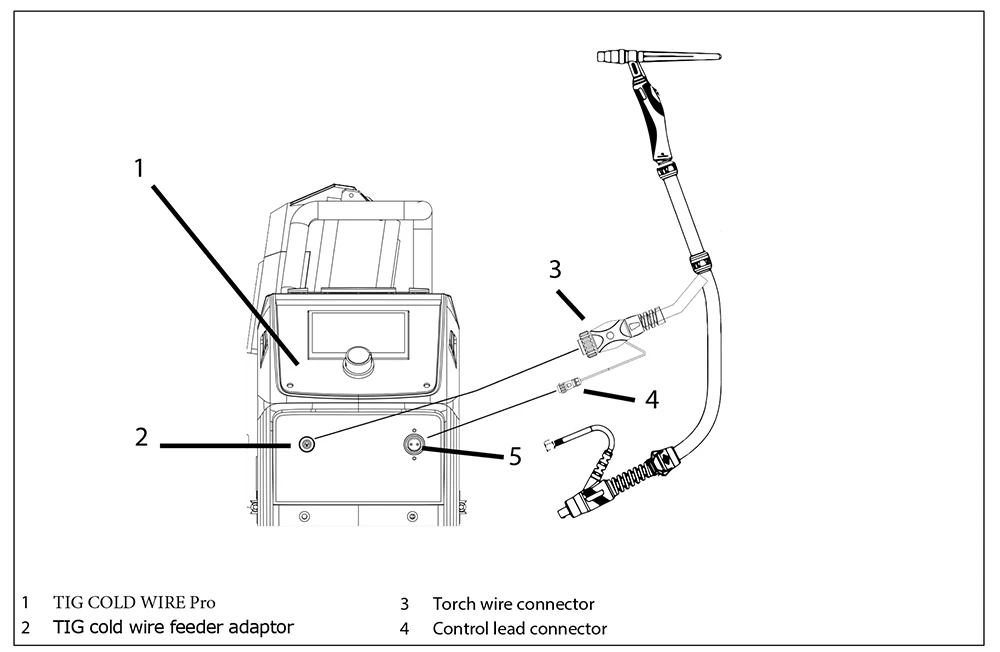 1

2

3

4

5

1 TIG COLD WIRE Pro
2 TIG cold wire feeder adaptor

3 Torch wire connector
4 Control lead connector