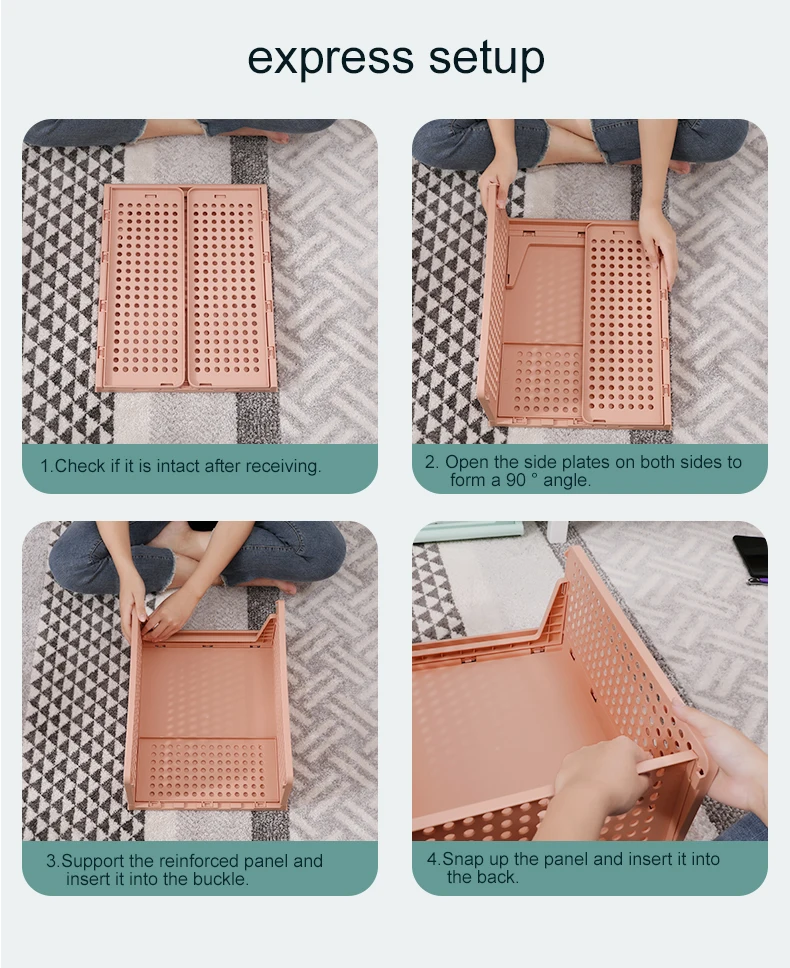 express setup

1.Check if it is intact after receiving.

2. Open the side plates on both sides to form a 90 ° angle.

3.Support the reinforced panel and insert it into the buckle.

4.Snap up the panel and insert it into the back.