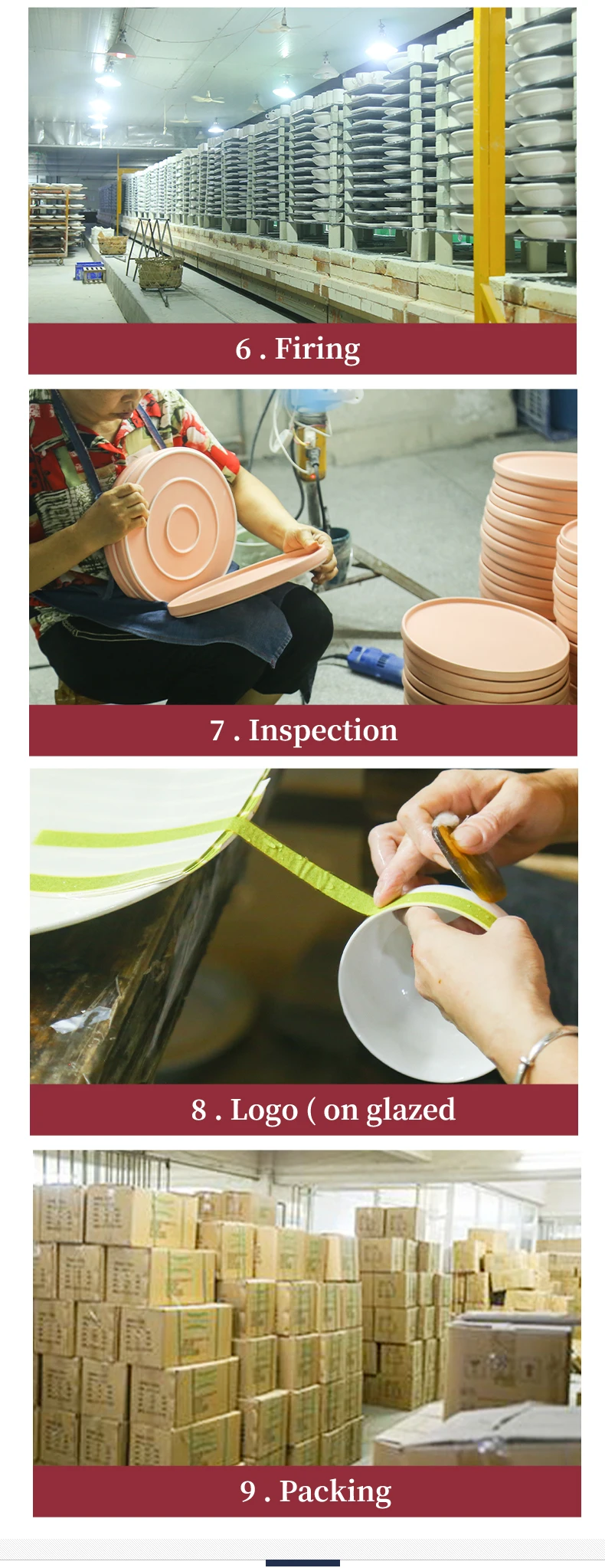 6 . Firing

7 . Inspection

8 . Logo ( on glazed

9 . Packing