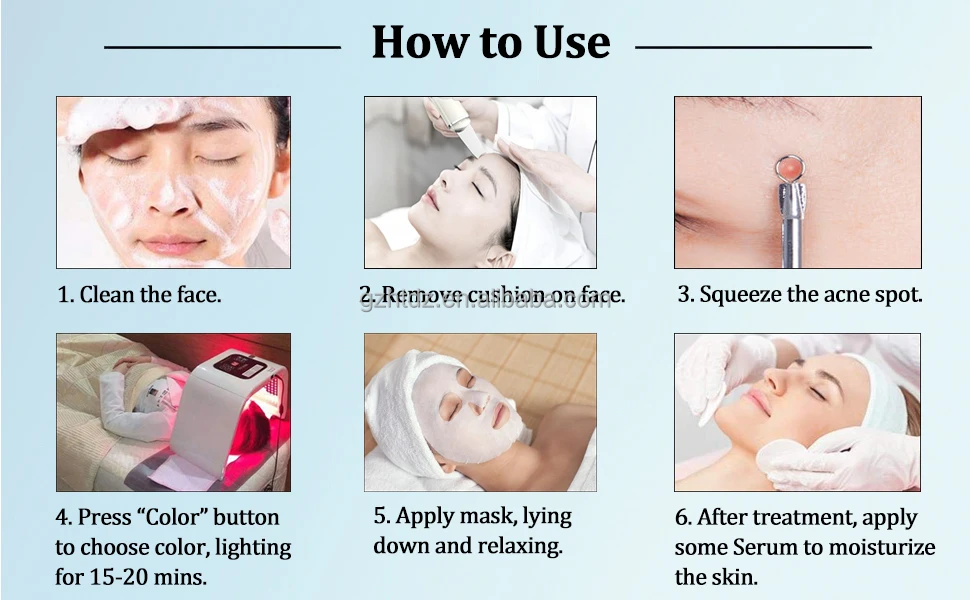 How to Use

1. Clean the face.

2. Remove cushion on face.

gzhtdz.en.alibaba.com

3. Squeeze the acne spot.

4. Press “Color” button to choose color, lighting for 15-20 mins.

5. Apply mask, lying down and relaxing.

6. After treatment, apply some Serum to moisturize the skin.