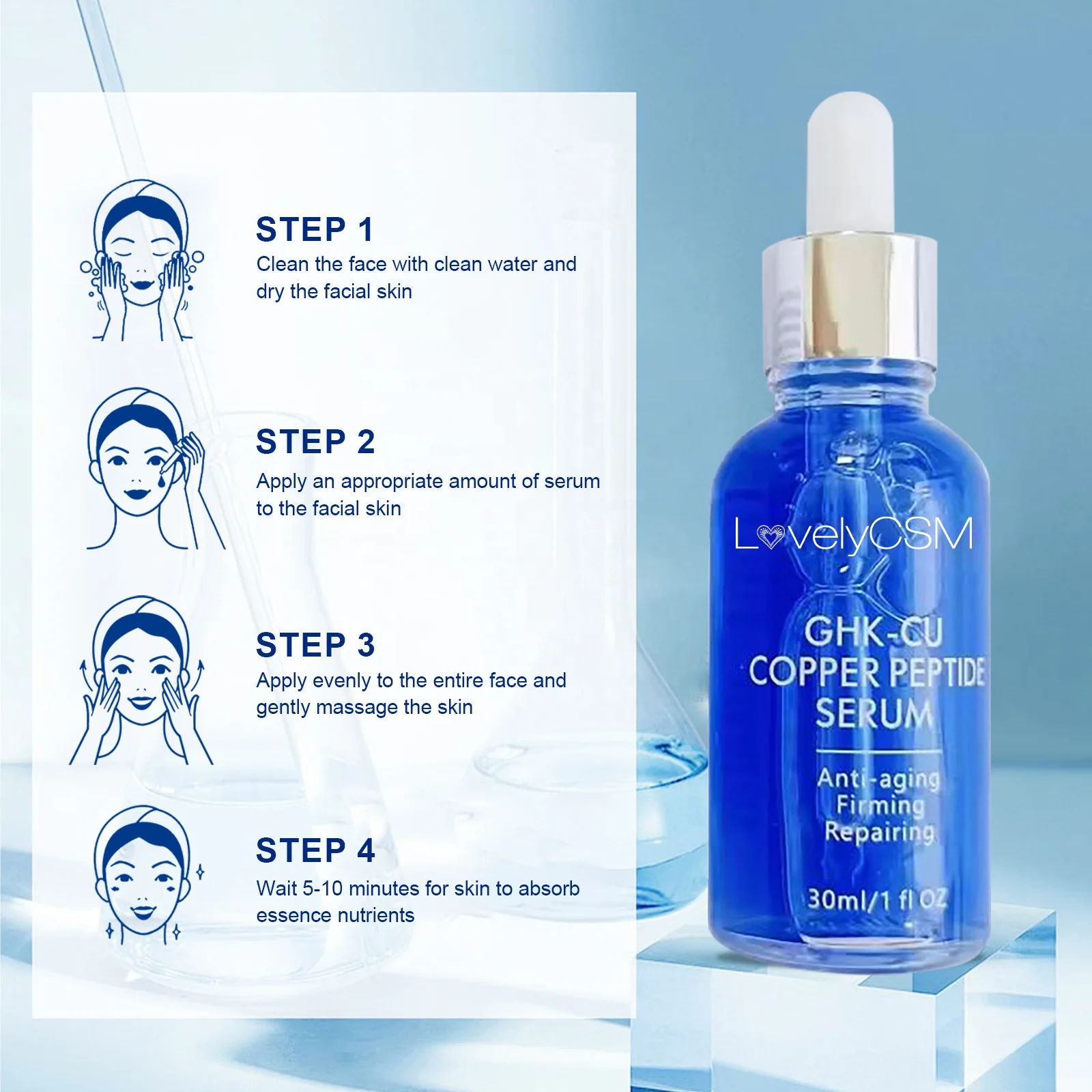 STEP 1
Clean the face with clean water and dry the facial skin

STEP 2
Apply an appropriate amount of serum to the facial skin

STEP 3
Apply evenly to the entire face and gently massage the skin

STEP 4
Wait 5-10 minutes for skin to absorb essence nutrients

LovelyCSM

GHK-CU
COPPER PEPTIDE
SERUM

Anti-aging
Firming
Repairing

30ml/1 fl OZ