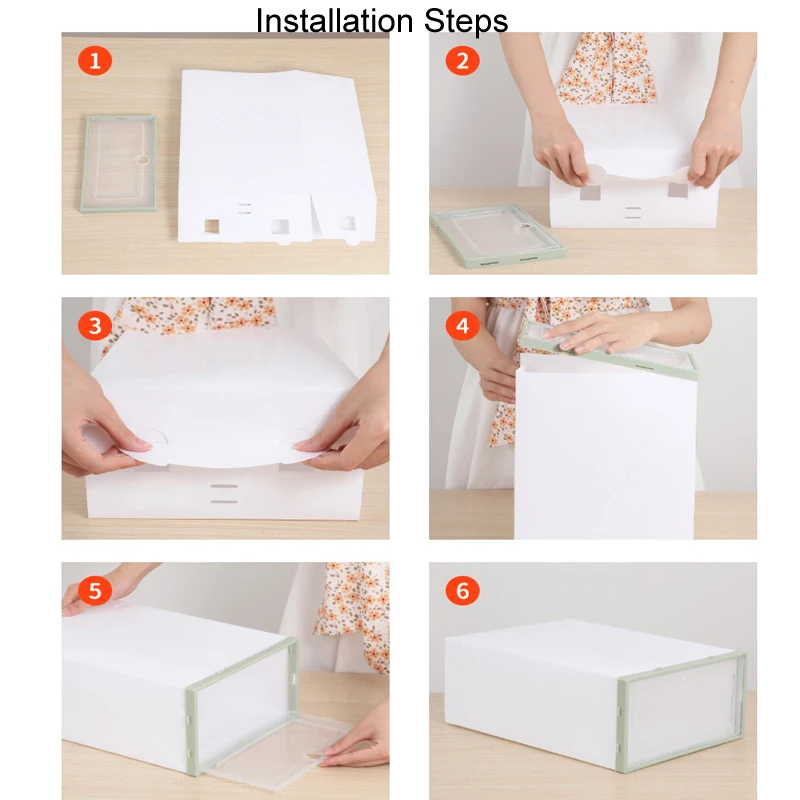 Installation Steps

1

2

3

4

5

6