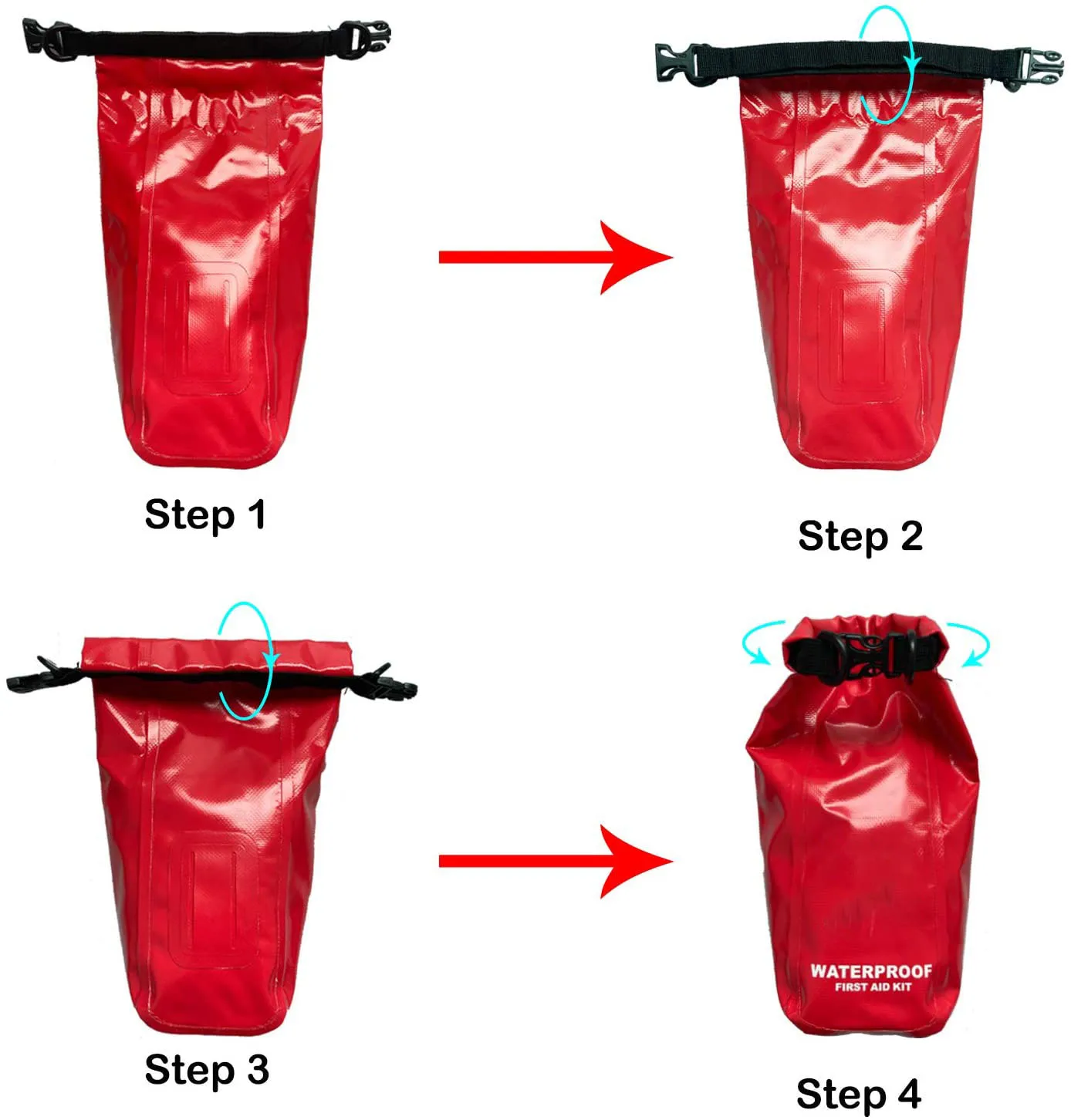 Step 1

Step 2

Step 3

WATERPROOF
FIRST AID KIT

Step 4