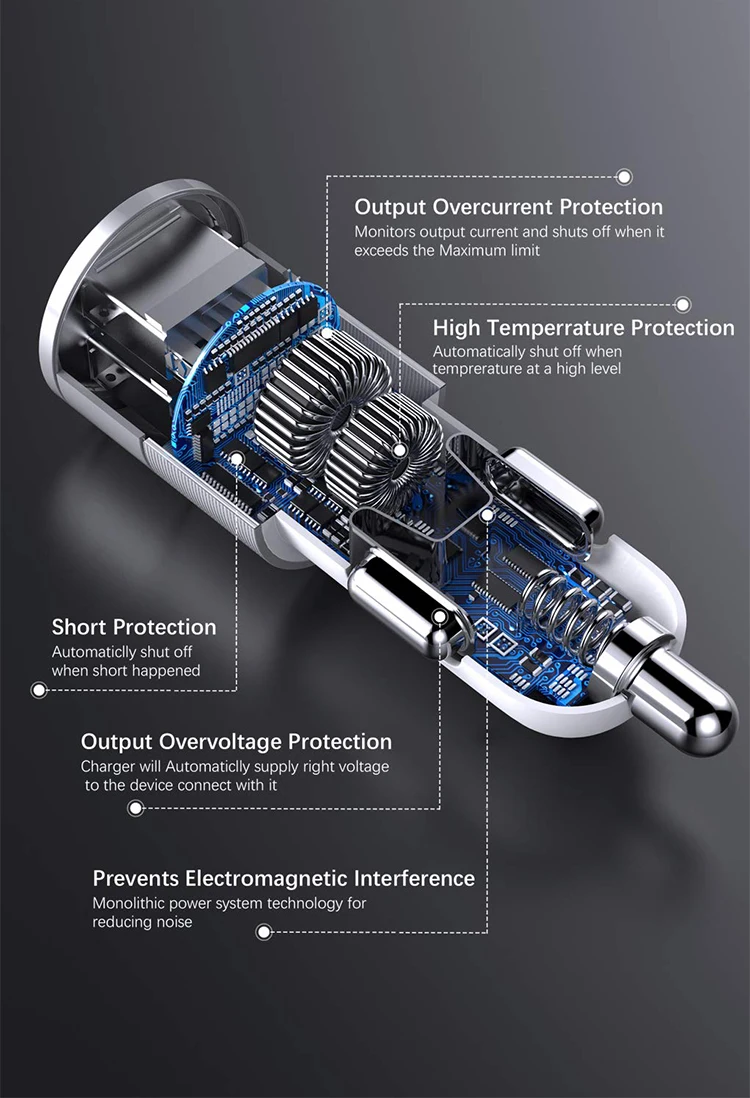 Output Overcurrent Protection
Monitors output current and shuts off when it exceeds the Maximum limit

High Temperrature Protection
Automatically shut off when temprerature at a high level

Short Protection
Automaticlly shut off when short happened

Output Overvoltage Protection
Charger will Automaticlly supply right voltage to the device connect with it

Prevents Electromagnetic Interference
Monolithic power system technology for reducing noise