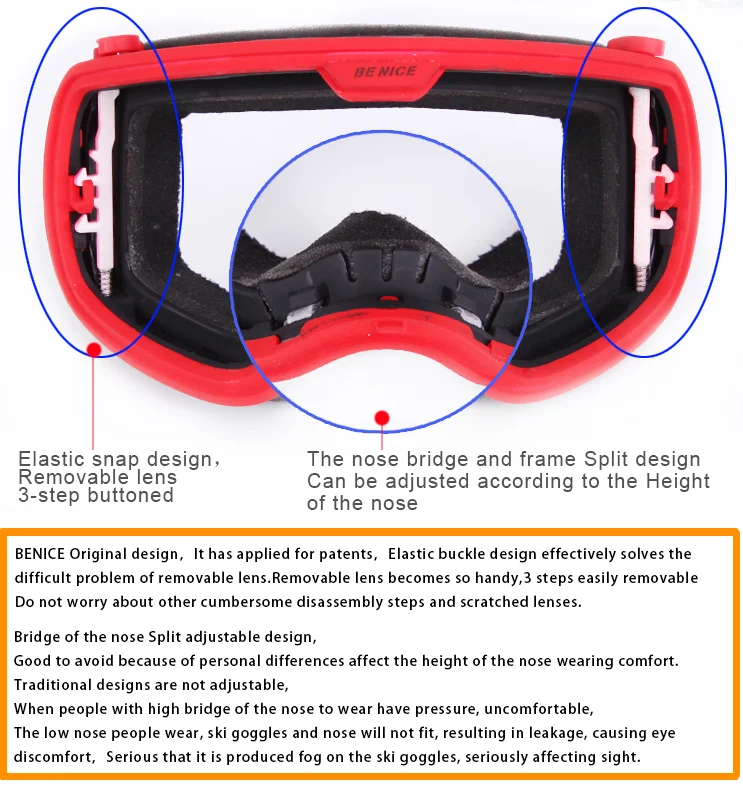 BE NICE

Elastic snap design,
Removable lens
3-step buttoned

The nose bridge and frame Split design
Can be adjusted according to the Height of the nose

BENICE Original design, It has applied for patents, Elastic buckle design effectively solves the difficult problem of removable lens.Removable lens becomes so handy,3 steps easily removable Do not worry about other cumbersome disassembly steps and scratched lenses.

Bridge of the nose Split adjustable design,
Good to avoid because of personal differences affect the height of the nose wearing comfort.
Traditional designs are not adjustable,
When people with high bridge of the nose to wear have pressure, uncomfortable,
The low nose people wear, ski goggles and nose will not fit, resulting in leakage, causing eye discomfort, Serious that it is produced fog on the ski goggles, seriously affecting sight.