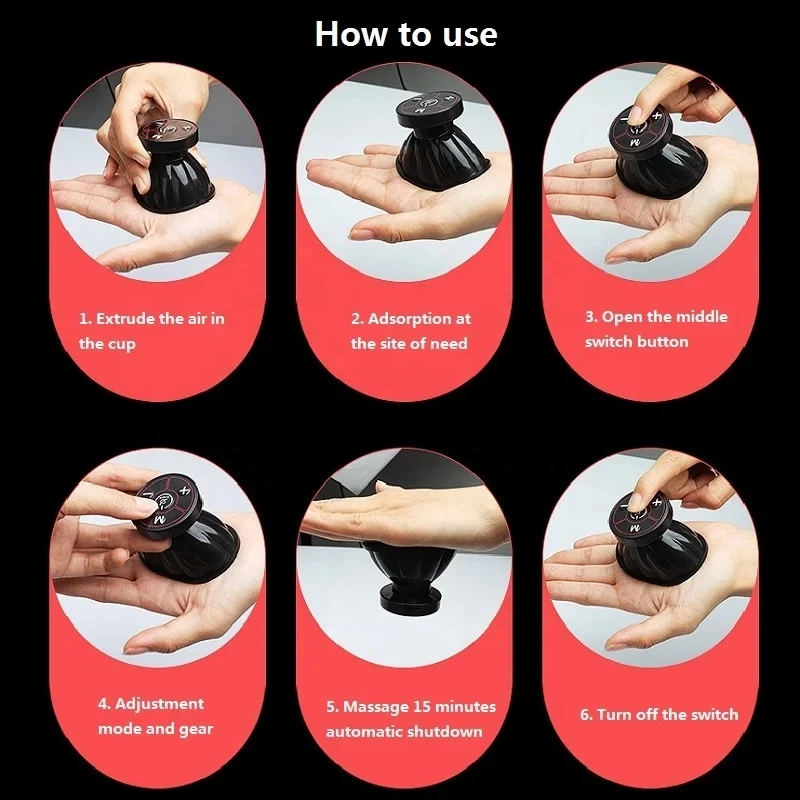 How to use

1. Extrude the air in the cup

2. Adsorption at the site of need

3. Open the middle switch button

4. Adjustment mode and gear

5. Massage 15 minutes automatic shutdown

6. Turn off the switch