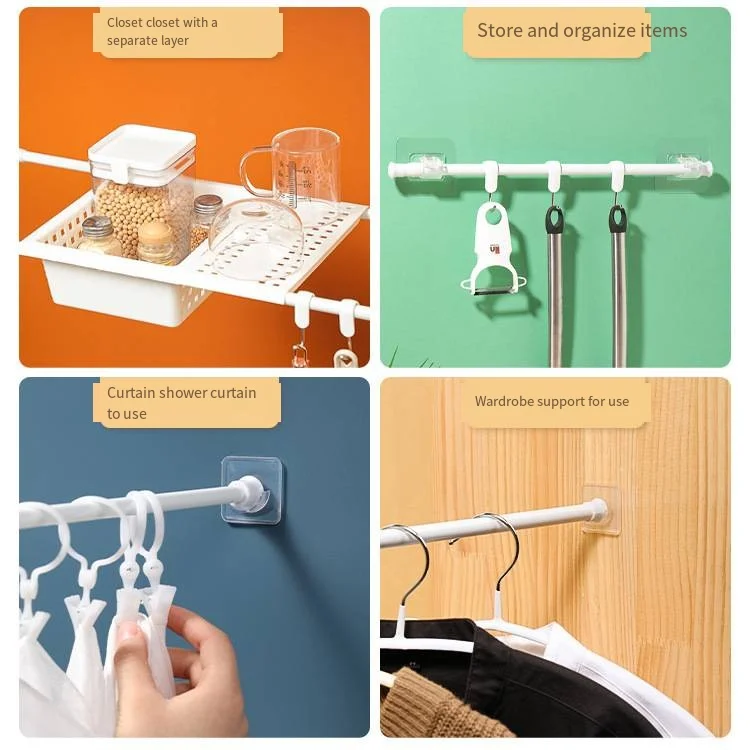 Closet closet with a separate layer

Store and organize items

Curtain shower curtain to use

Wardrobe support for use