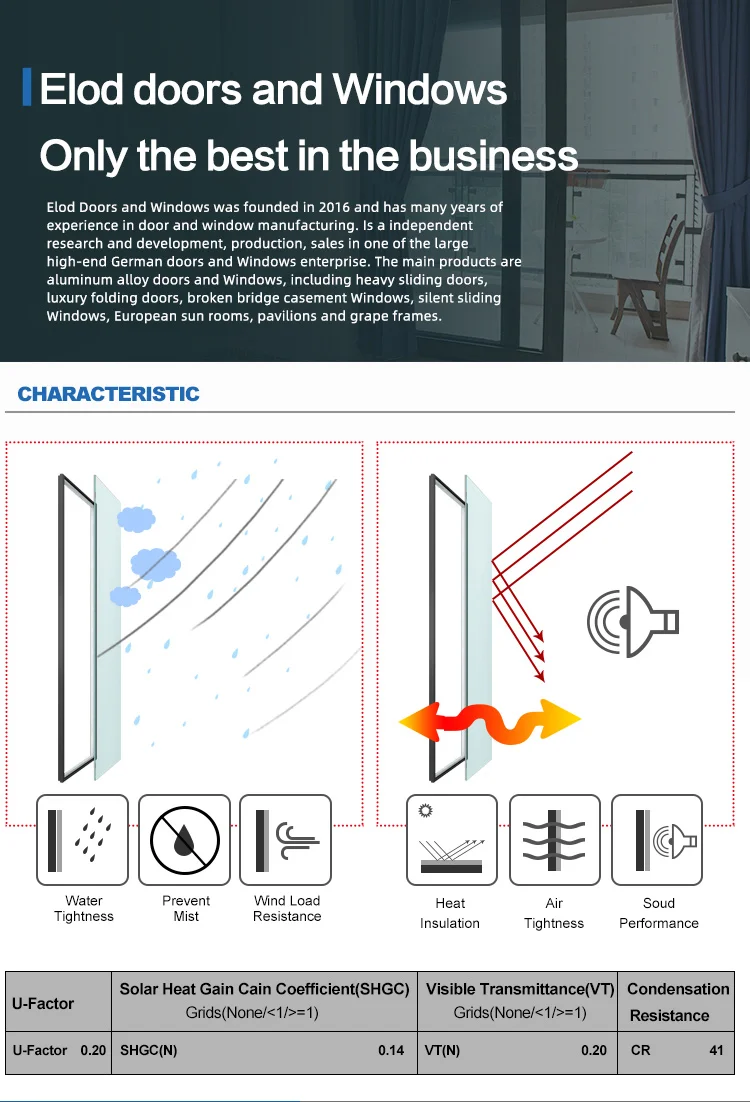 Elod doors and Windows

Only the best in the business

Elod Doors and Windows was founded in 2016 and has many years of experience in door and window manufacturing. Is a independent research and development, production, sales in one of the large high-end German doors and Windows enterprise. The main products are aluminum alloy doors and Windows, including heavy sliding doors, luxury folding doors, broken bridge casement Windows, silent sliding Windows, European sun rooms, pavilions and grape frames.

CHARACTERISTIC

Water Tightness

Prevent Mist

Wind Load Resistance

Heat Insulation

Air Tightness

Soud Performance

| U-Factor | Solar Heat Gain Cain Coefficient(SHGC) Grids(None/<1/>=1) | Visible Transmittance(VT) Grids(None/<1/>=1) | Condensation Resistance |
|---|---|---|---|
| U-Factor 0.20 | SHGC(N) 0.14 | VT(N) 0.20 | CR 41 |