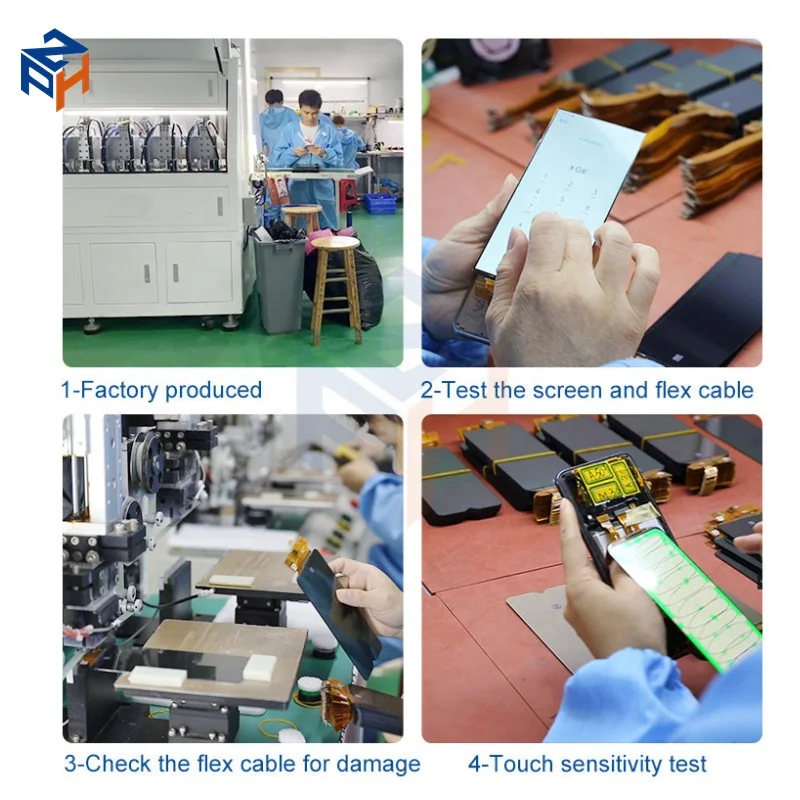 1-Factory produced

2-Test the screen and flex cable

3-Check the flex cable for damage

4-Touch sensitivity test