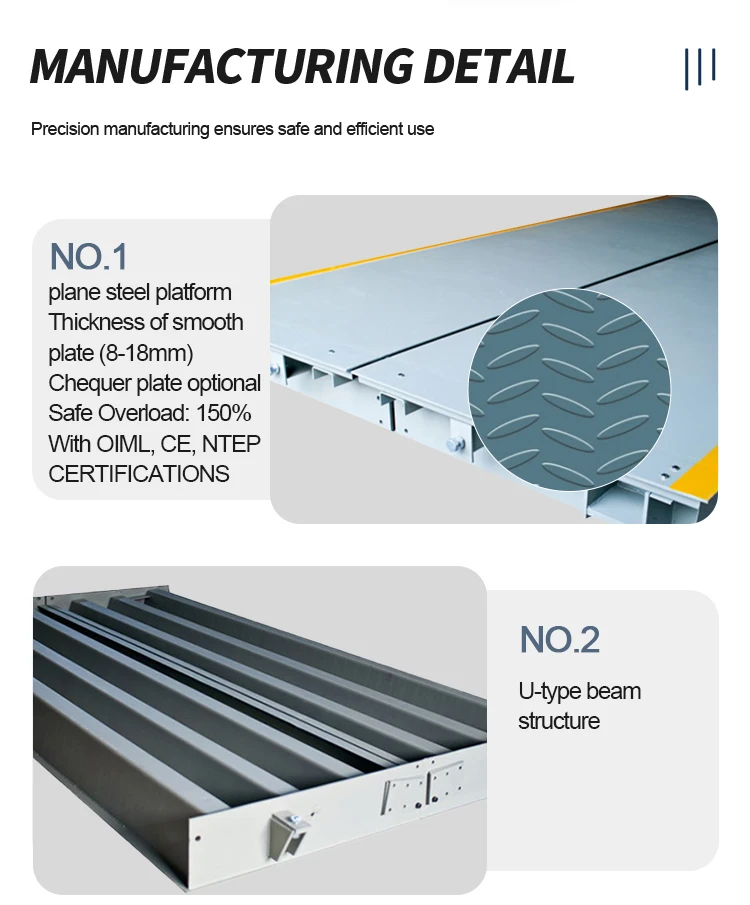 MANUFACTURING DETAIL

Precision manufacturing ensures safe and efficient use

NO.1
plane steel platform
Thickness of smooth plate (8-18mm)
Chequer plate optional
Safe Overload: 150%
With OIML, CE, NTEP CERTIFICATIONS

NO.2
U-type beam structure