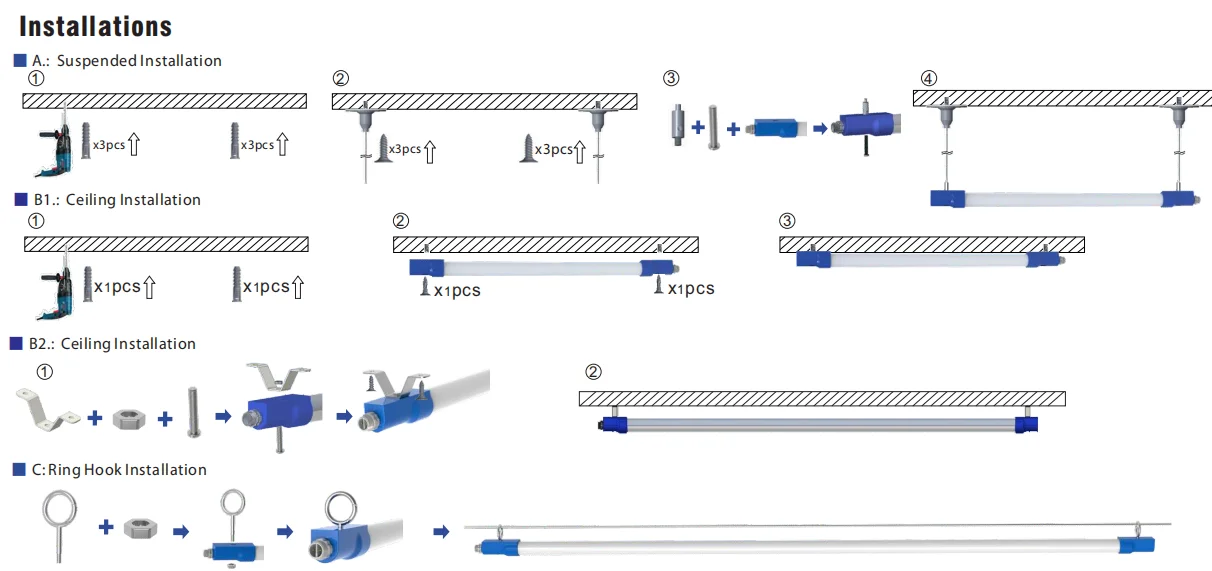 Installations

A.: Suspended Installation

①

x3pcs

x3pcs

②

x3pcs

x3pcs

③

④

B1.: Ceiling Installation

①

x1pcs

x1pcs

②

x1pcs

x1pcs

③

B2.: Ceiling Installation

①

②

C: Ring Hook Installation