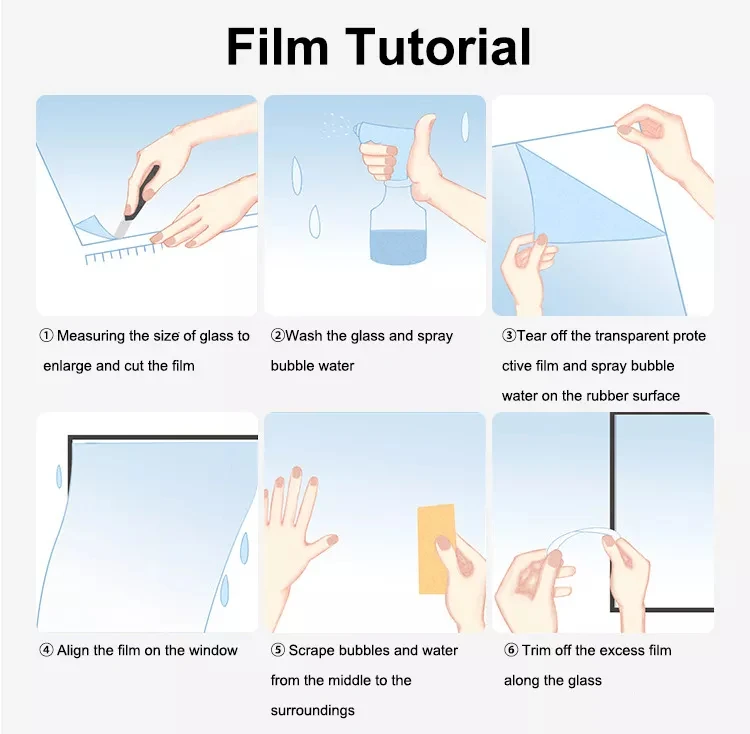 Film Tutorial

① Measuring the size of glass to enlarge and cut the film

②Wash the glass and spray bubble water

③Tear off the transparent prote ctive film and spray bubble water on the rubber surface

④ Align the film on the window

⑤ Scrape bubbles and water from the middle to the surroundings

⑥ Trim off the excess film along the glass