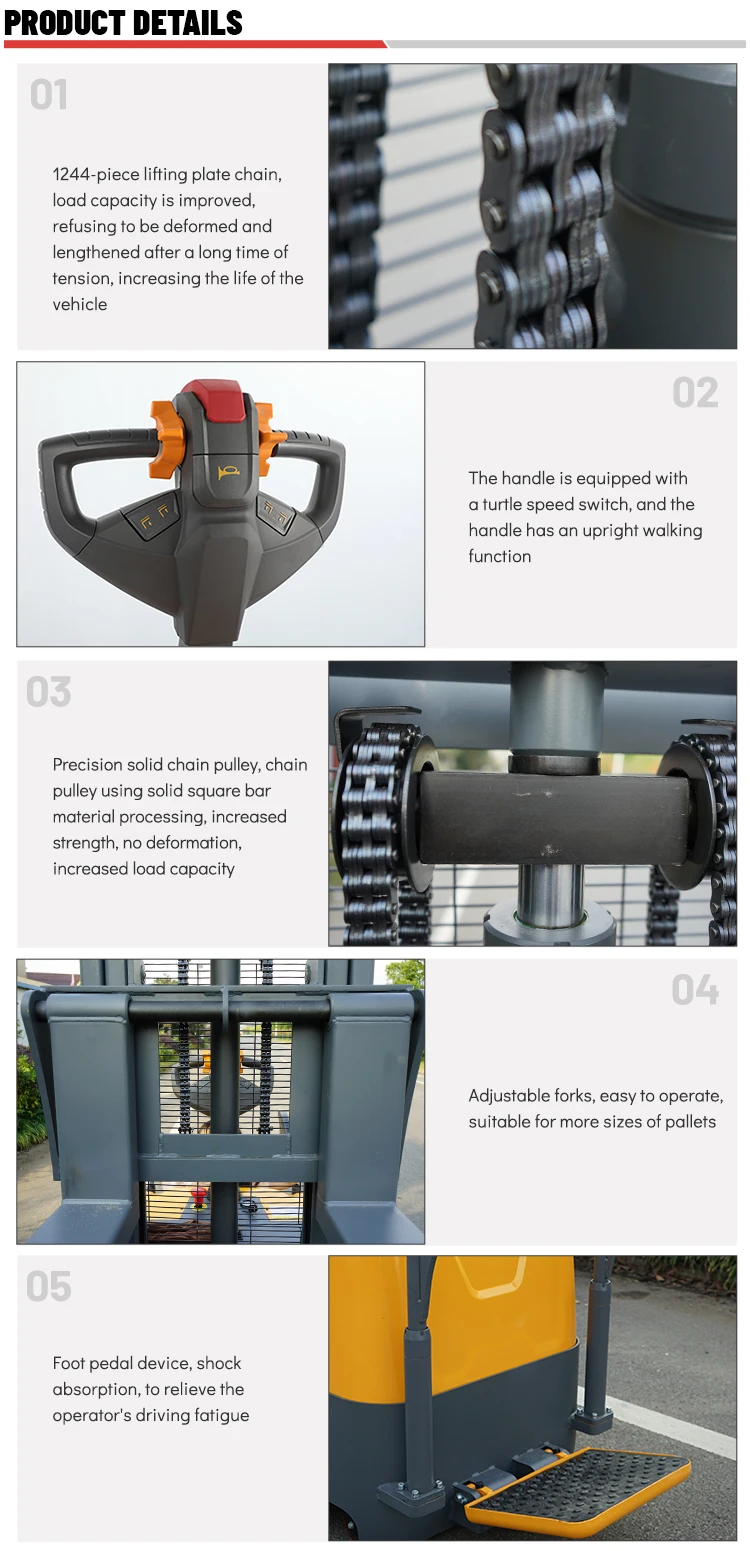 PRODUCT DETAILS

01

1244-piece lifting plate chain, load capacity is improved, refusing to be deformed and lengthened after a long time of tension, increasing the life of the vehicle

02

The handle is equipped with a turtle speed switch, and the handle has an upright walking function

03

Precision solid chain pulley, chain pulley using solid square bar material processing, increased strength, no deformation, increased load capacity

04

Adjustable forks, easy to operate, suitable for more sizes of pallets

05

Foot pedal device, shock absorption, to relieve the operator's driving fatigue