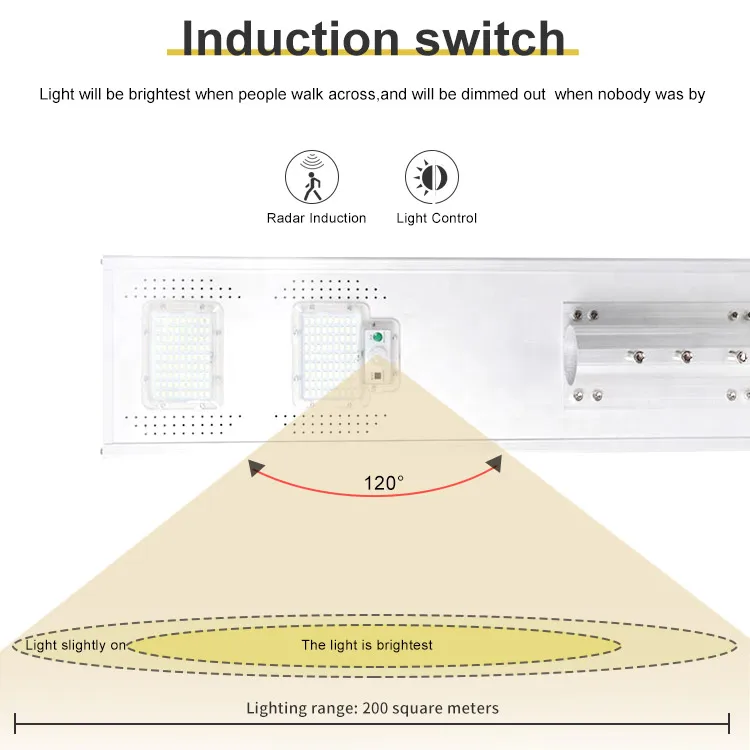 Induction switch

Light will be brightest when people walk across,and will be dimmed out  when nobody was by

Radar Induction

Light Control

120°

Light slightly on

The light is brightest

Lighting range: 200 square meters