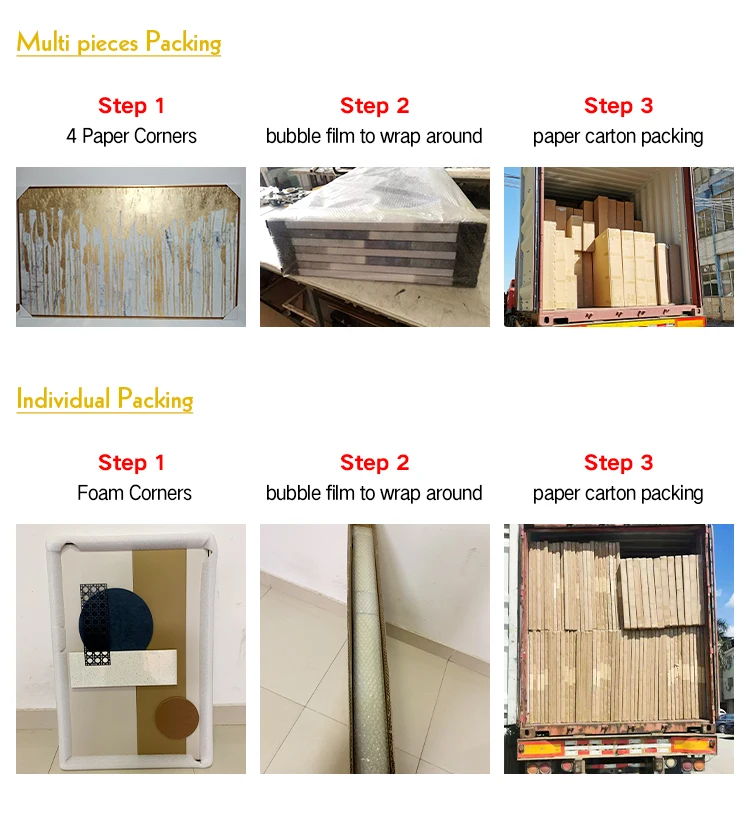 Multi pieces Packing

Step 1
4 Paper Corners

Step 2
bubble film to wrap around

Step 3
paper carton packing

Individual Packing

Step 1
Foam Corners

Step 2
bubble film to wrap around

Step 3
paper carton packing