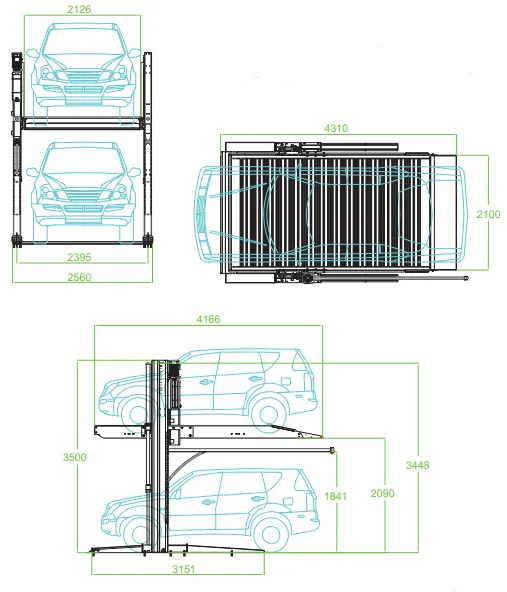 2126

2395

2560

4310

2100

4166

3500

1841

2090

3448

3151