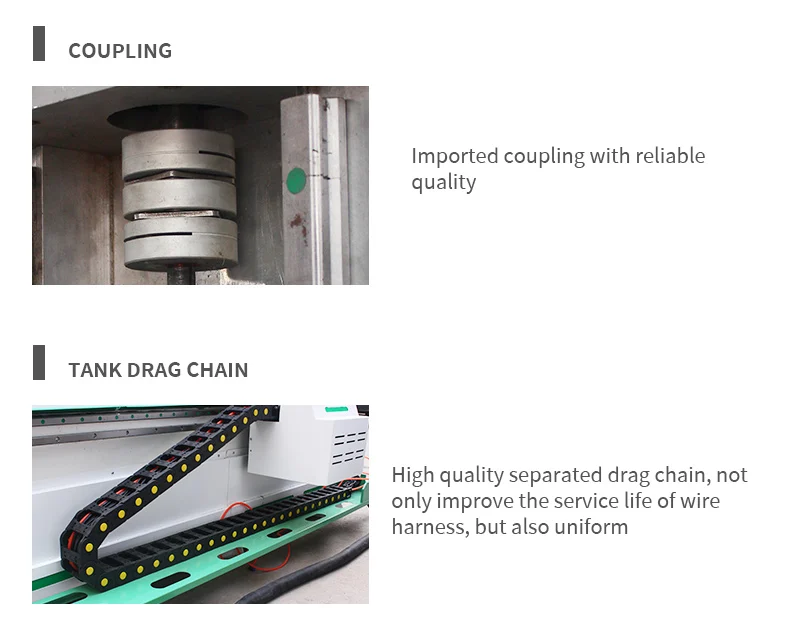 COUPLING

Imported coupling with reliable quality

TANK DRAG CHAIN

High quality separated drag chain, not only improve the service life of wire harness, but also uniform