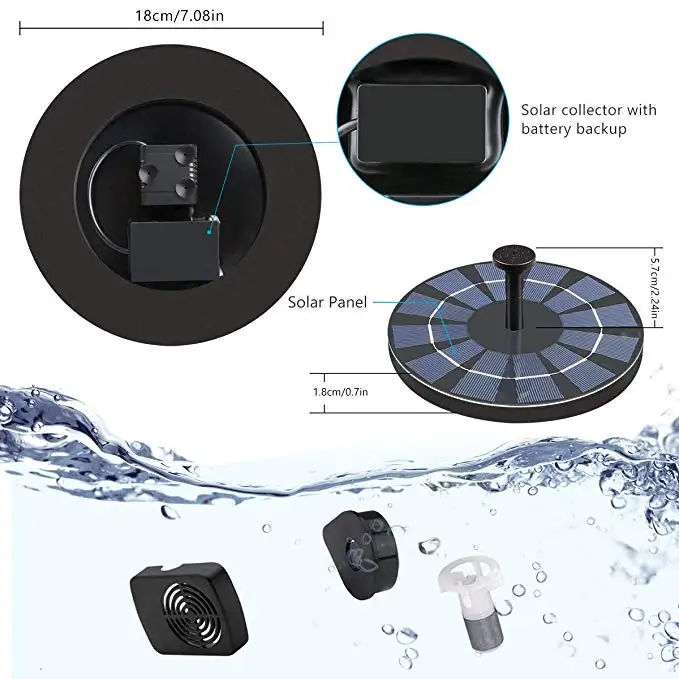 18cm/7.08in

Solar collector with battery backup

5.7cm/2.24in

Solar Panel

1.8cm/0.7in