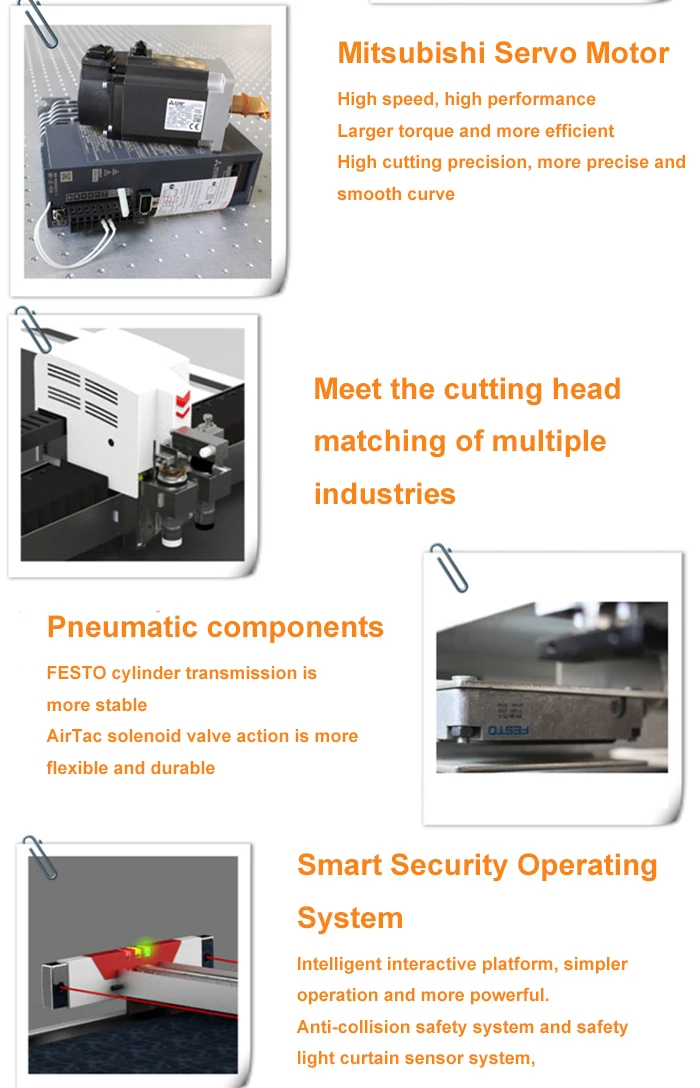 Mitsubishi Servo Motor

High speed, high performance
Larger torque and more efficient
High cutting precision, more precise and smooth curve

Meet the cutting head matching of multiple industries

Pneumatic components

FESTO cylinder transmission is more stable
AirTac solenoid valve action is more flexible and durable

FESTO

Smart Security Operating System

Intelligent interactive platform, simpler operation and more powerful.
Anti-collision safety system and safety light curtain sensor system,