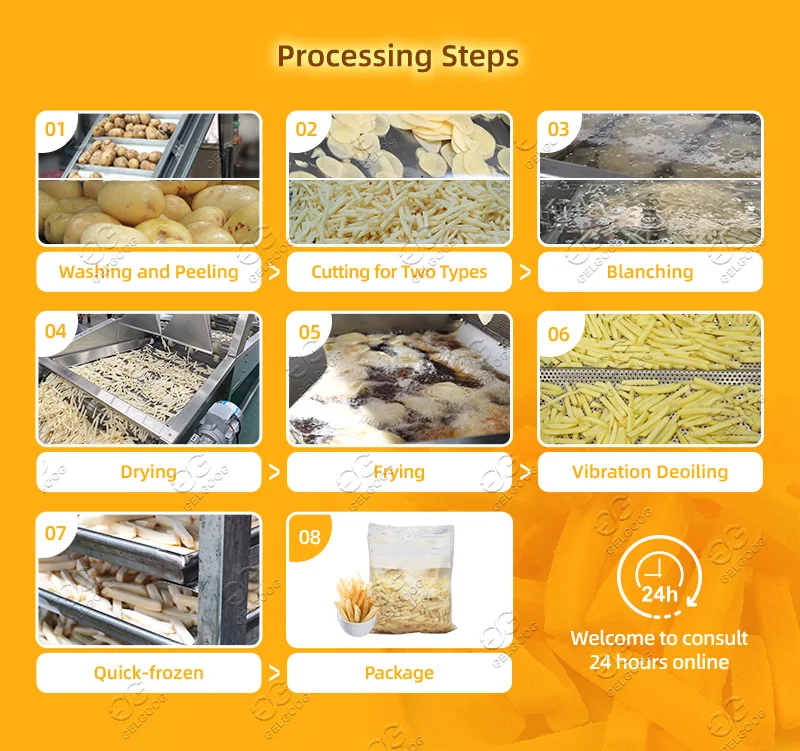 Processing Steps

01
Washing and Peeling
>

02
Cutting for Two Types
>

03
Blanching

04
Drying
>

05
Frying
>

06
Vibration Deoiling

07
Quick-frozen
>

08
Package

24h
Welcome to consult 24 hours online

GELGOOG