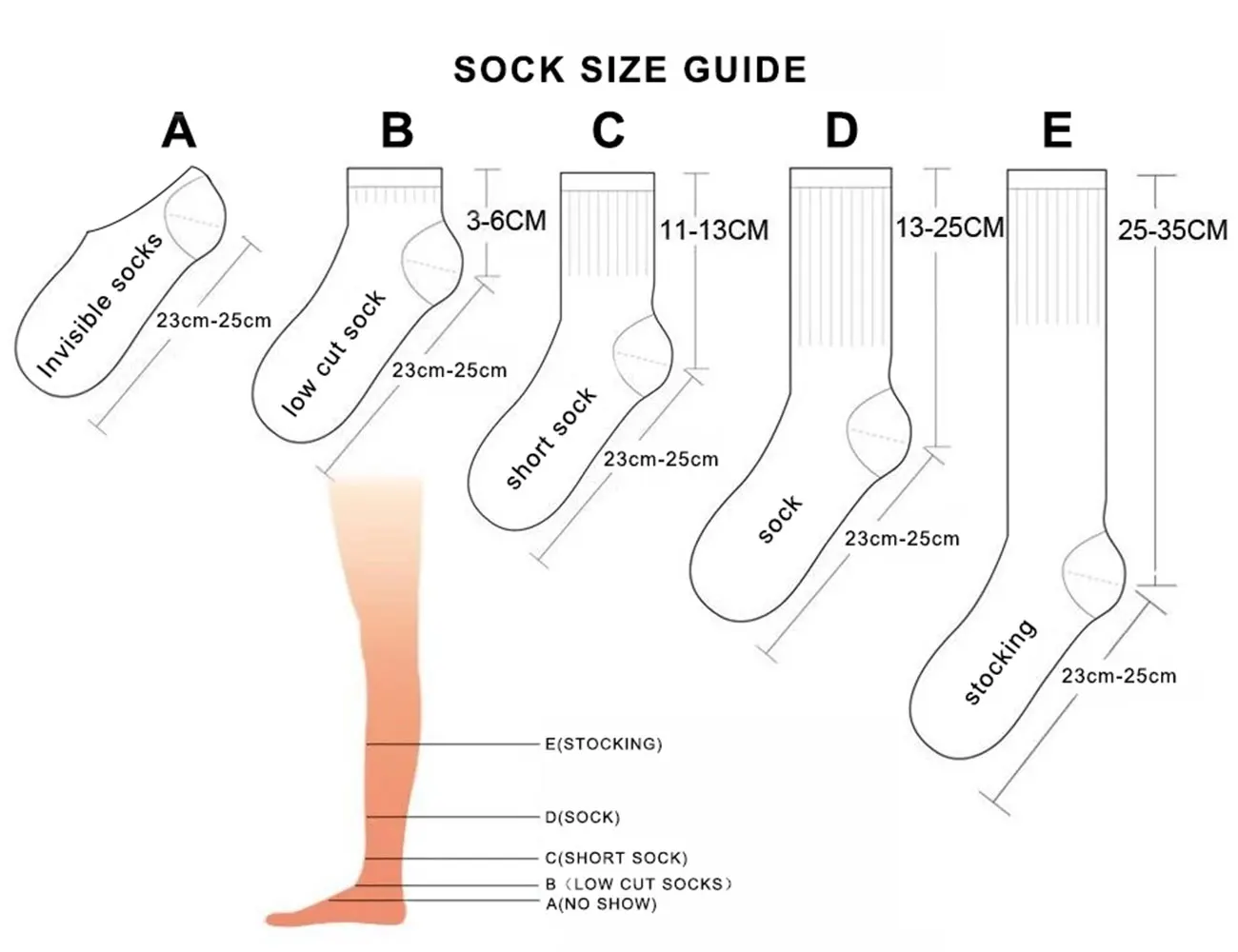 SOCK SIZE GUIDE

A

Invisible socks

23cm-25cm

B

3-6CM

low cut sock

23cm-25cm

C

11-13CM

short sock

23cm-25cm

D

13-25CM

sock

23cm-25cm

E

25-35CM

stocking

23cm-25cm

E(STOCKING)

D(SOCK)

C(SHORT SOCK)

B（LOW CUT SOCKS）

A(NO SHOW)