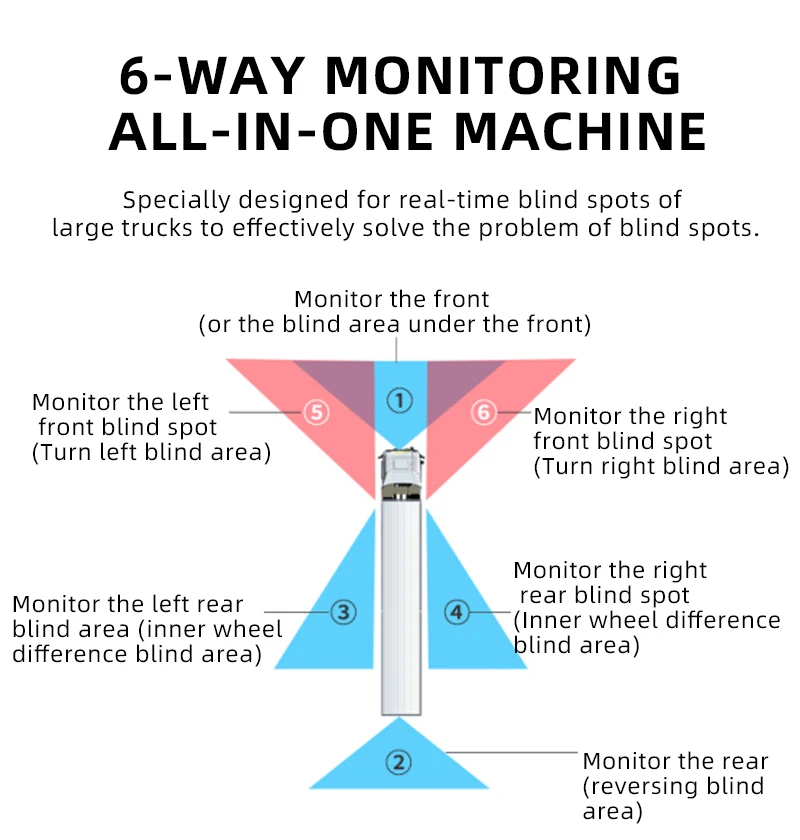 6-WAY MONITORING
ALL-IN-ONE MACHINE

Specially designed for real-time blind spots of large trucks to effectively solve the problem of blind spots.

Monitor the front
(or the blind area under the front)

①

Monitor the left front blind spot (Turn left blind area)

⑤

⑥

Monitor the right front blind spot (Turn right blind area)

Monitor the left rear blind area (inner wheel difference blind area)

③

④

Monitor the right rear blind spot (Inner wheel difference blind area)

②

Monitor the rear (reversing blind area)