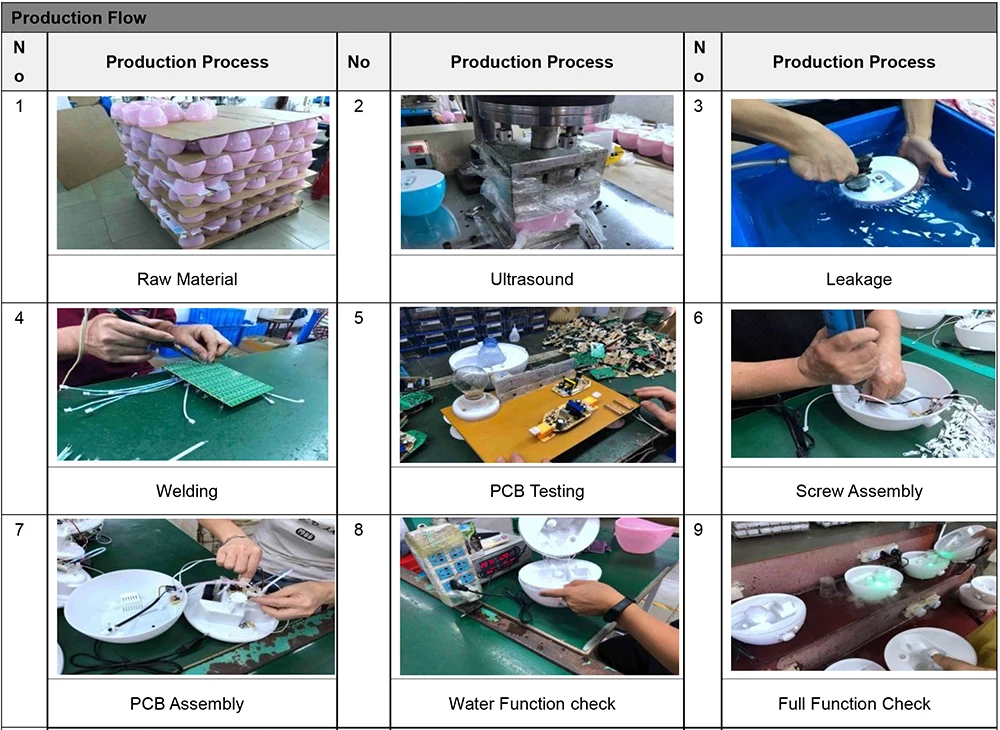 Production Flow

| No | Production Process | No | Production Process | No | Production Process |
|---|---|---|---|---|---|
| 1 | Raw Material | 2 | Ultrasound | 3 | Leakage |
| 4 | Welding | 5 | PCB Testing | 6 | Screw Assembly |
| 7 | PCB Assembly | 8 | Water Function check | 9 | Full Function Check |