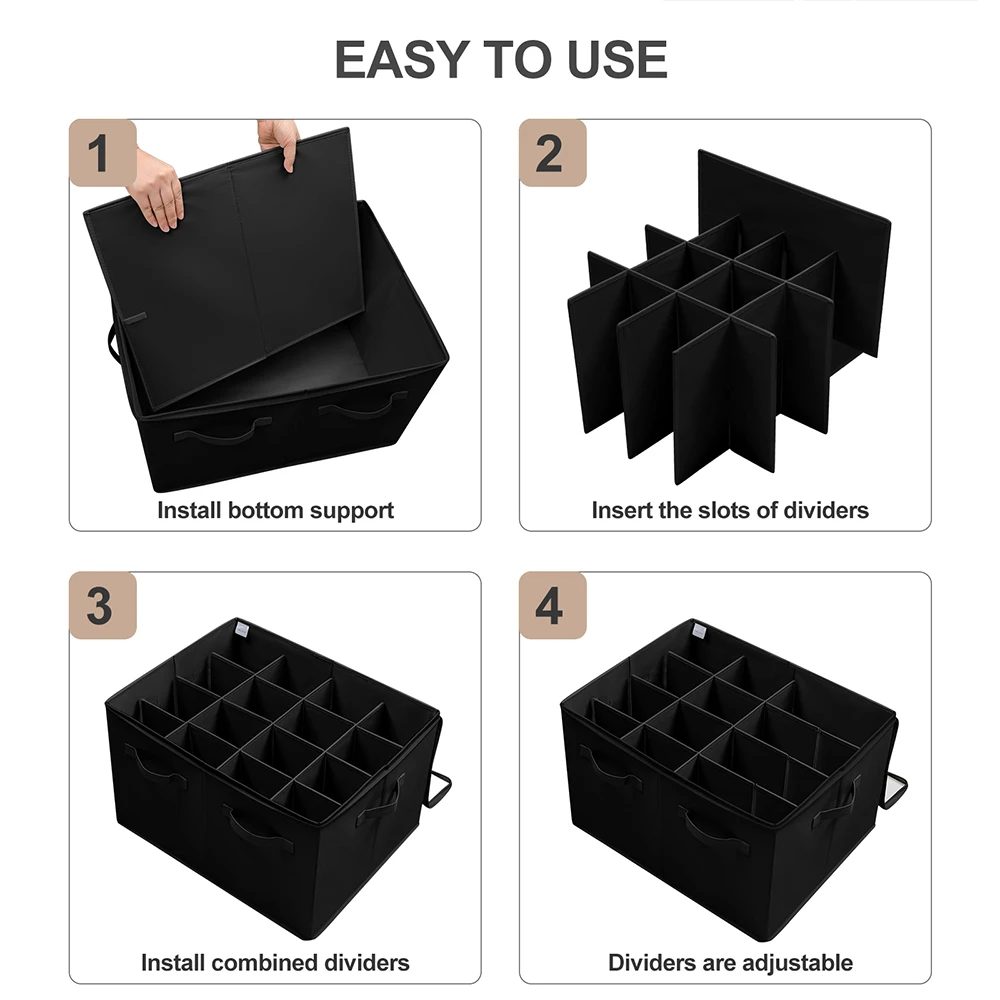 EASY TO USE

1

Install bottom support

2

Insert the slots of dividers

3

Install combined dividers

4

Dividers are adjustable