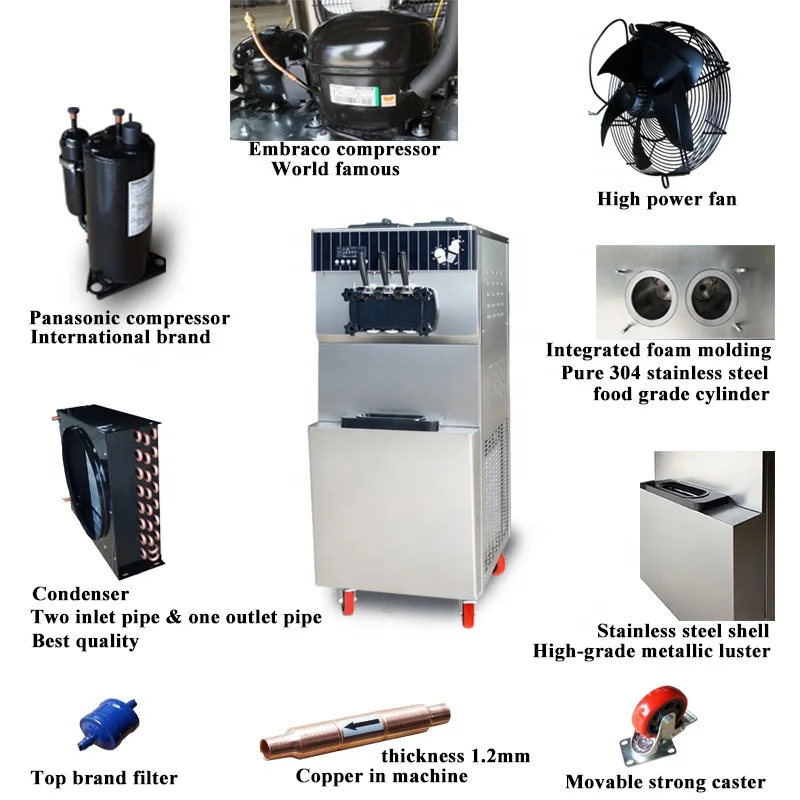 Embraco compressor
World famous

High power fan

Panasonic compressor
International brand

Integrated foam molding
Pure 304 stainless steel
food grade cylinder

Condenser
Two inlet pipe & one outlet pipe
Best quality

Stainless steel shell
High-grade metallic luster

Top brand filter

thickness 1.2mm
Copper in machine

Movable strong caster