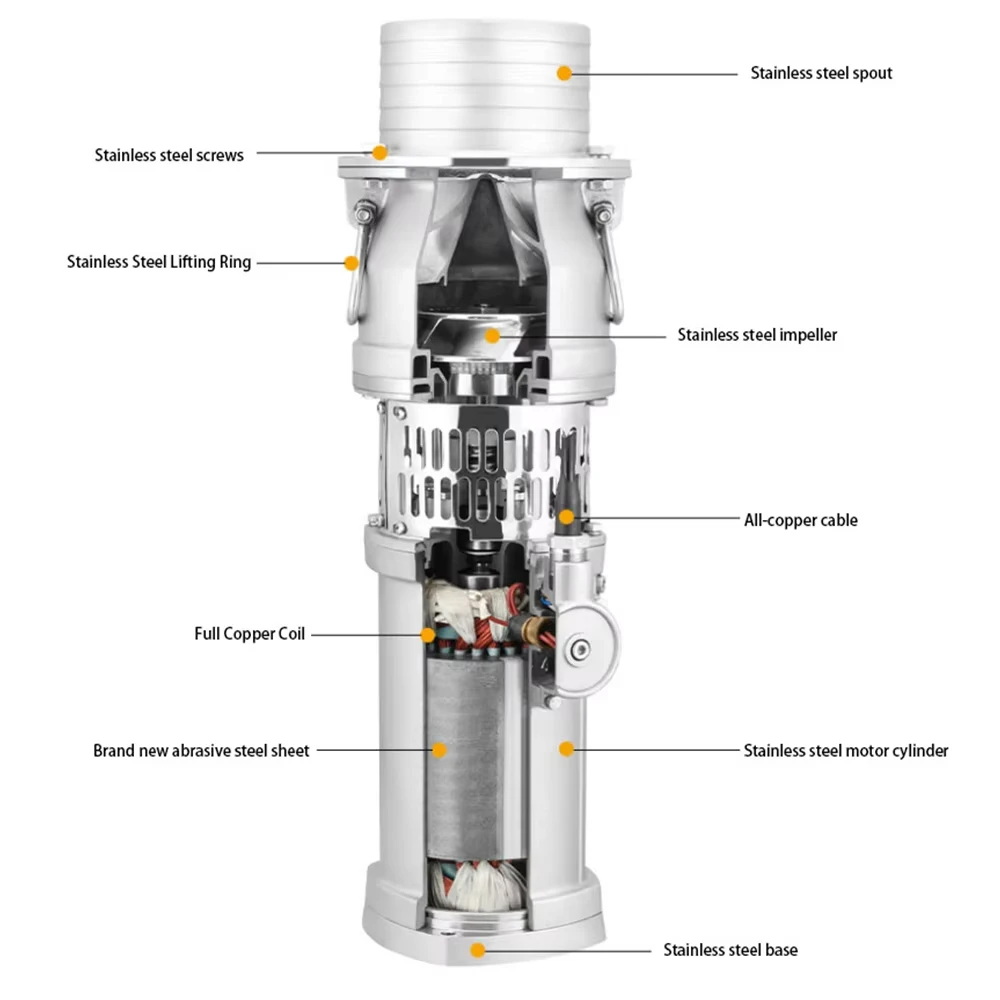 Stainless steel spout

Stainless steel screws

Stainless Steel Lifting Ring

Stainless steel impeller

All-copper cable

Full Copper Coil

Brand new abrasive steel sheet

Stainless steel motor cylinder

Stainless steel base