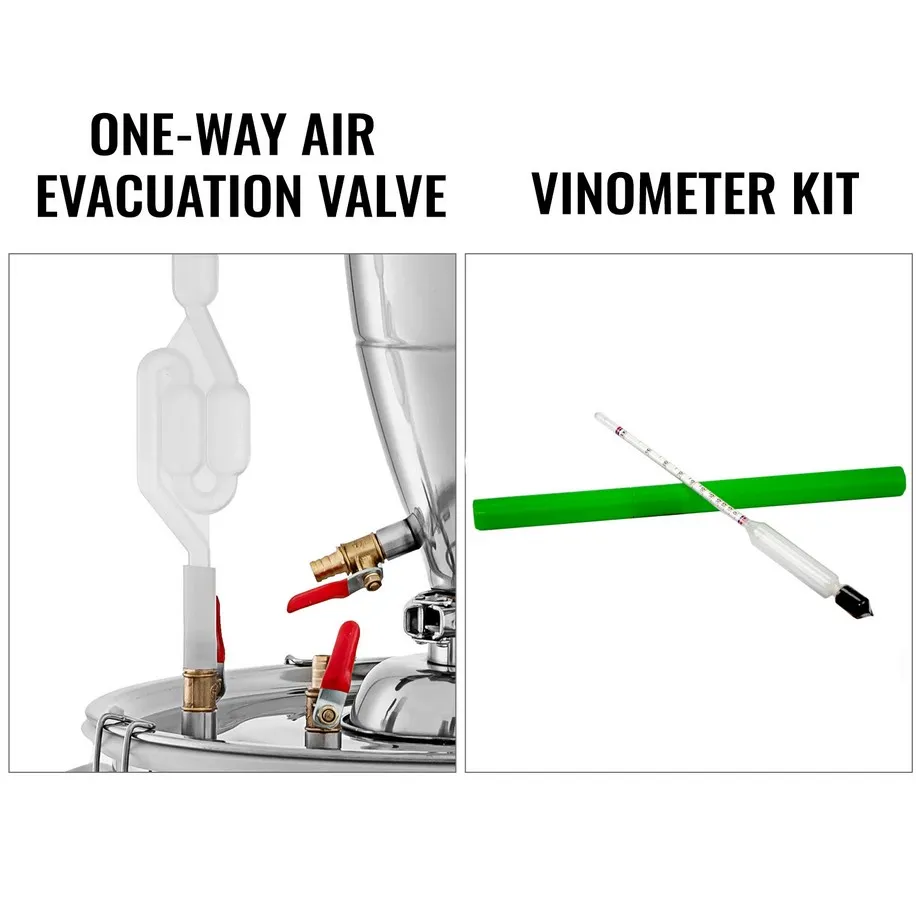 ONE-WAY AIR EVACUATION VALVE

VINOMETER KIT