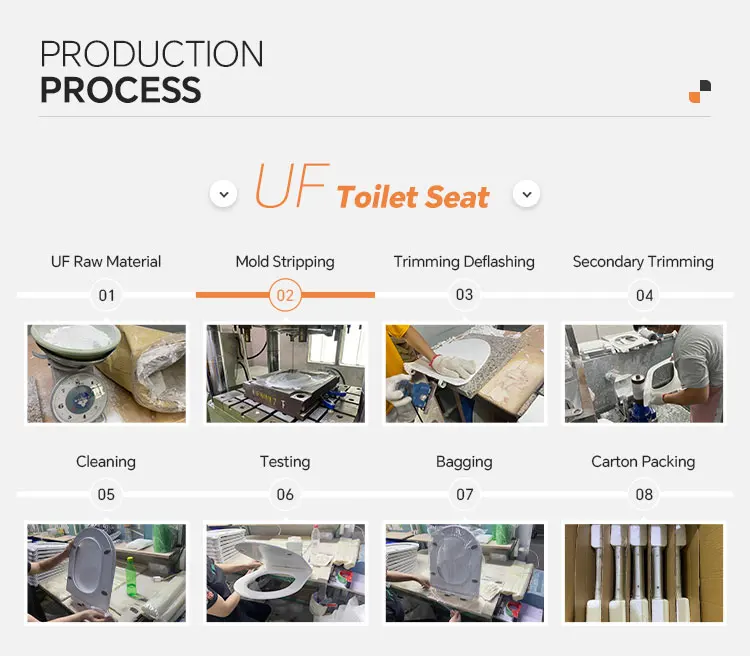 PRODUCTION
PROCESS

UF Toilet Seat

UF Raw Material
01

Mold Stripping
02

Trimming Deflashing
03

Secondary Trimming
04

Cleaning
05

Testing
06

Bagging
07

Carton Packing
08