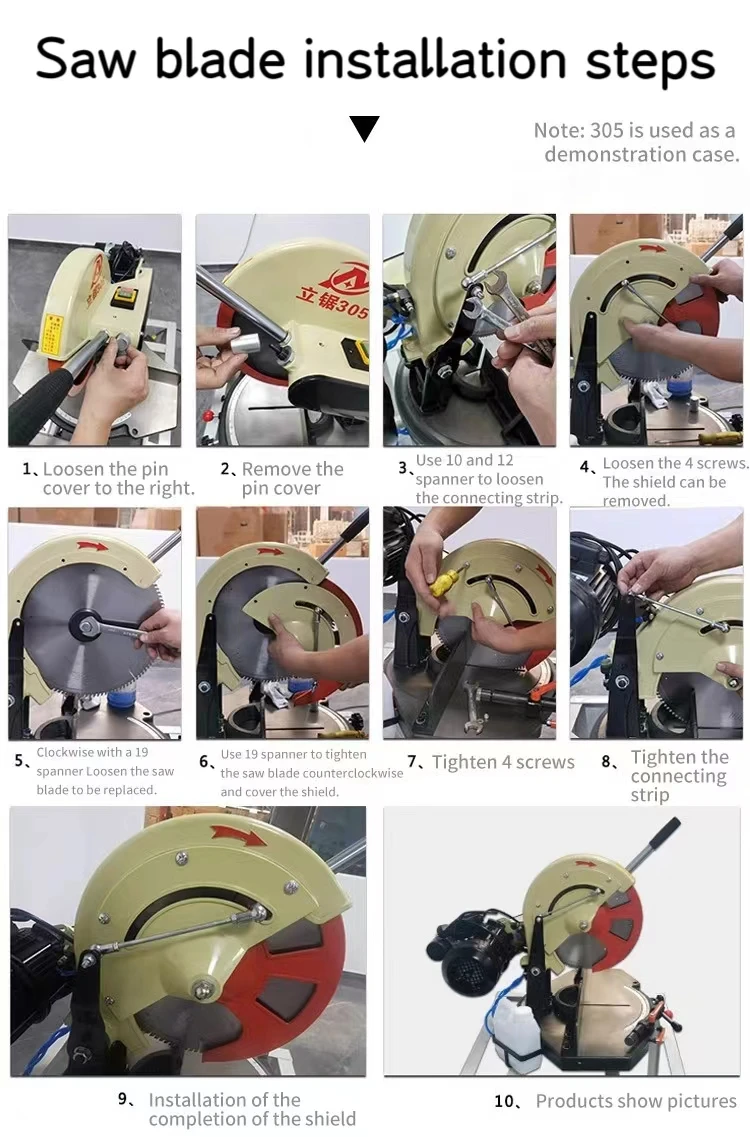 Saw blade installation steps

Note: 305 is used as a demonstration case.

立锯305

1、Loosen the pin cover to the right.

2、Remove the pin cover

3、Use 10 and 12 spanner to loosen the connecting strip.

4、Loosen the 4 screws. The shield can be removed.

5、Clockwise with a 19 spanner Loosen the saw blade to be replaced.

6、Use 19 spanner to tighten the saw blade counterclockwise and cover the shield.

7、Tighten 4 screws

8、Tighten the connecting strip

9、Installation of the completion of the shield

10、Products show pictures