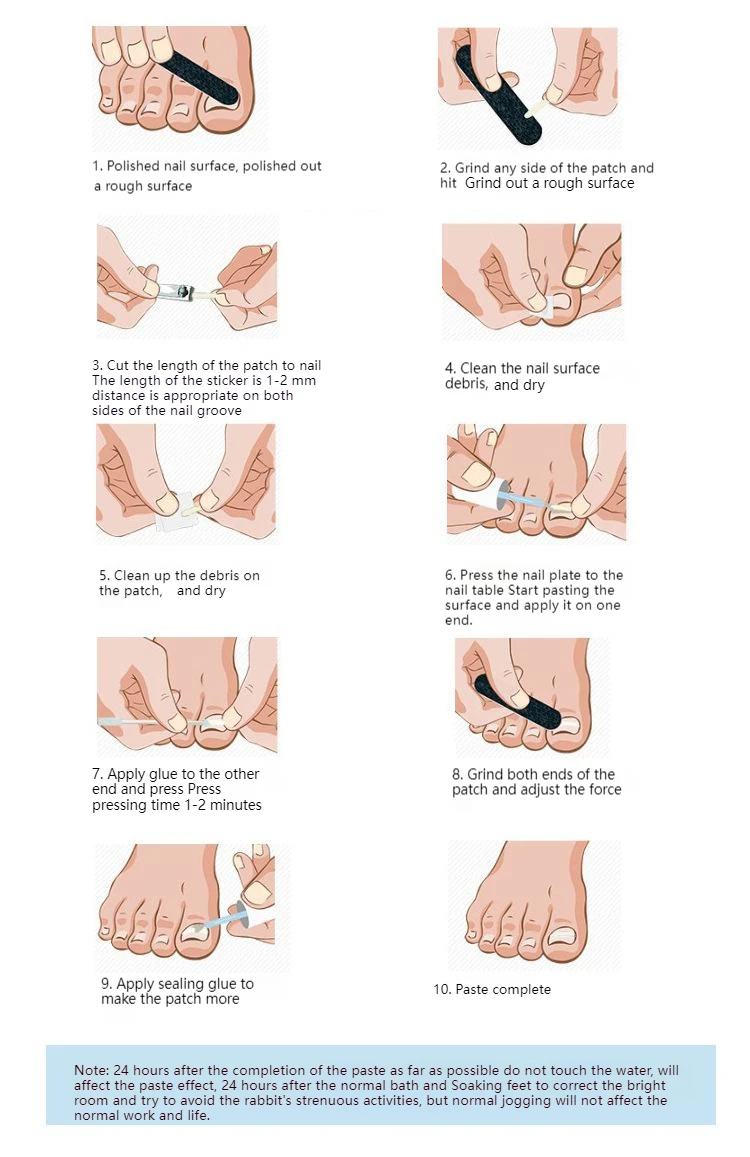 1. Polished nail surface, polished out a rough surface

2. Grind any side of the patch and hit Grind out a rough surface

3. Cut the length of the patch to nail The length of the sticker is 1-2 mm distance is appropriate on both sides of the nail groove

4. Clean the nail surface debris, and dry

5. Clean up the debris on the patch, and dry

6. Press the nail plate to the nail table Start pasting the surface and apply it on one end.

7. Apply glue to the other end and press Press pressing time 1-2 minutes

8. Grind both ends of the patch and adjust the force

9. Apply sealing glue to make the patch more

10. Paste complete

Note: 24 hours after the completion of the paste as far as possible do not touch the water, will affect the paste effect, 24 hours after the normal bath and Soaking feet to correct the bright room and try to avoid the rabbit's strenuous activities, but normal jogging will not affect the normal work and life.