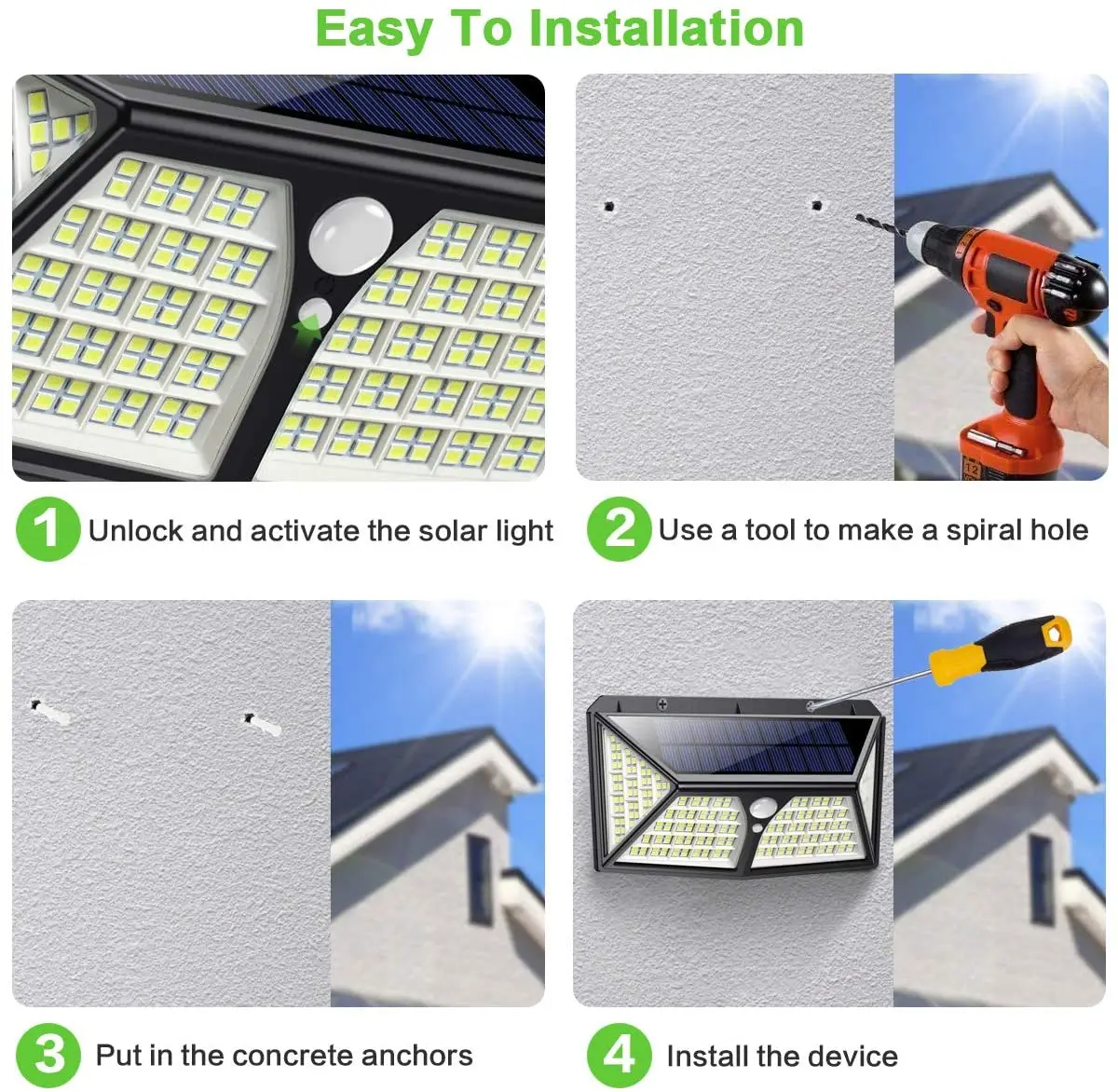 Easy To Installation

1 Unlock and activate the solar light

2 Use a tool to make a spiral hole

3 Put in the concrete anchors

4 Install the device